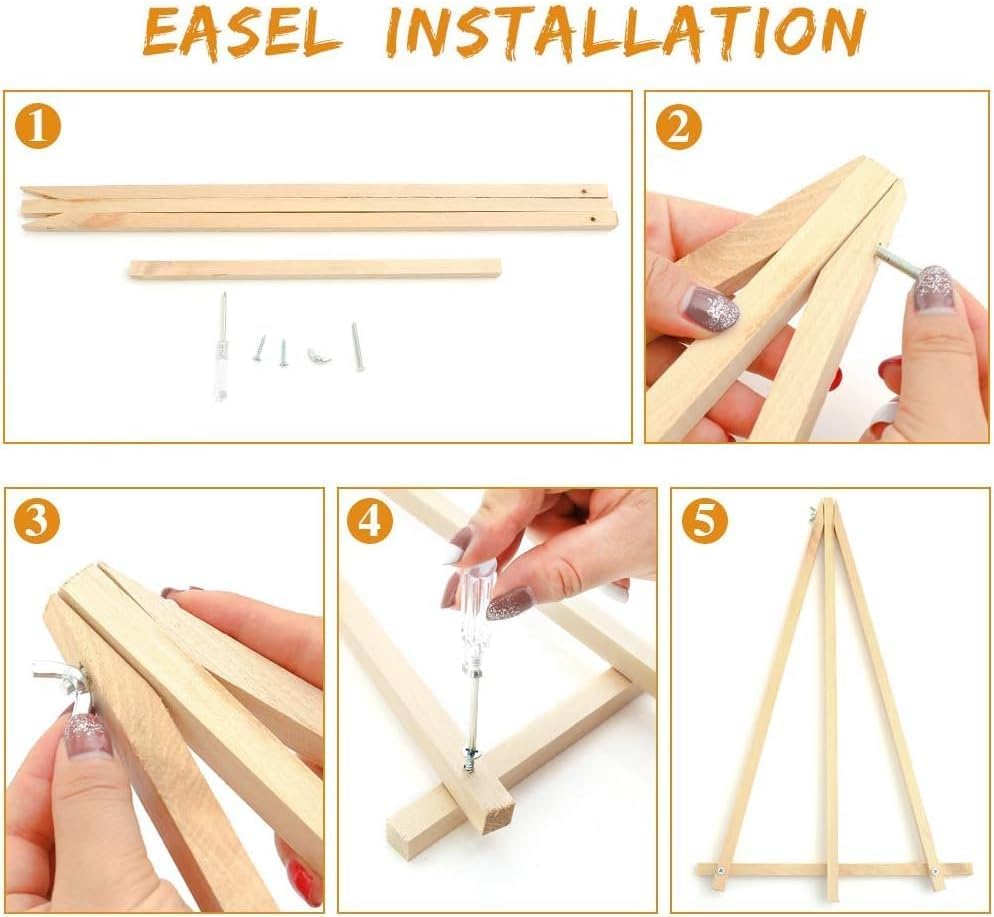 EASEL INSTALLATION

1

2

3

4

5