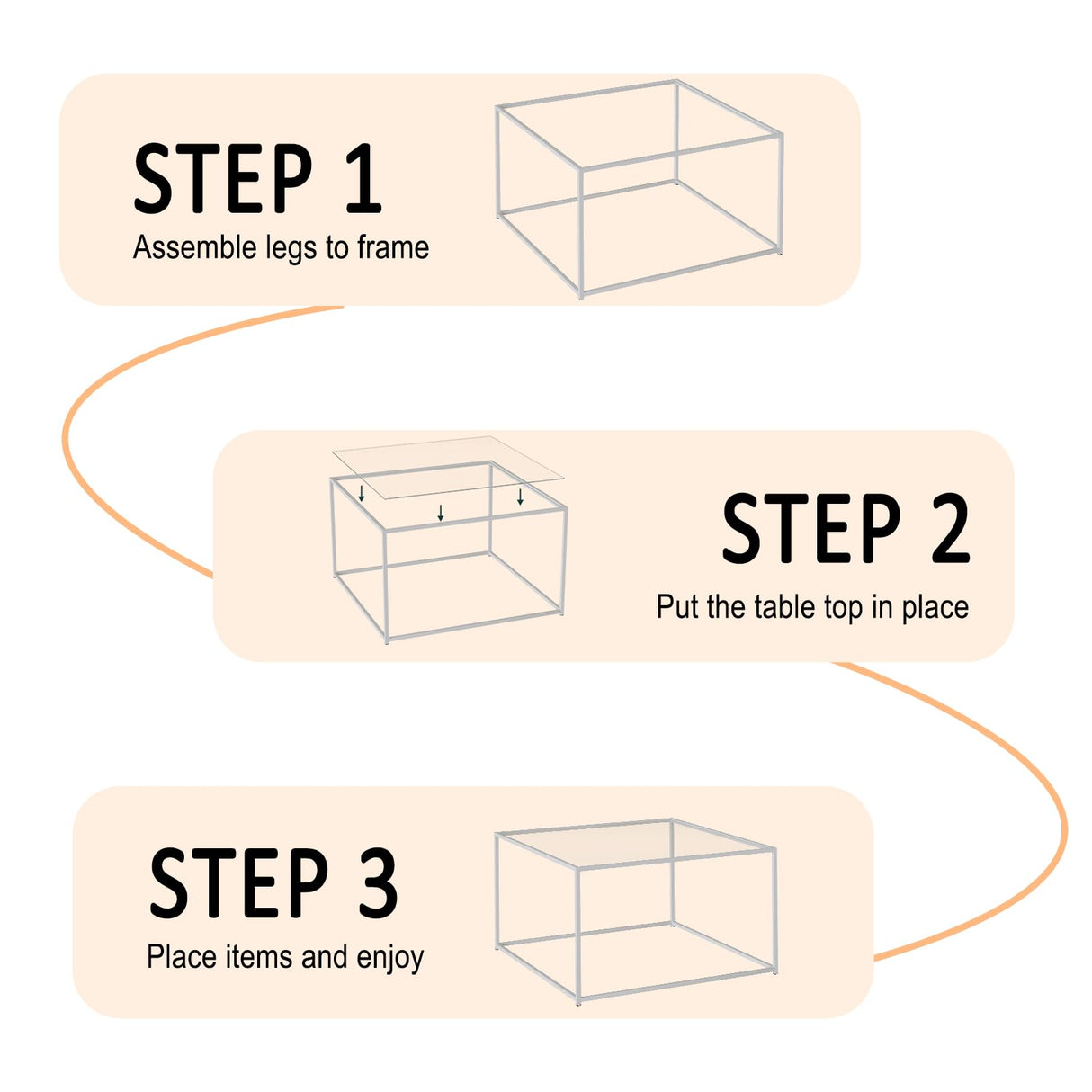 STEP 1
Assemble legs to frame

STEP 2
Put the table top in place

STEP 3
Place items and enjoy