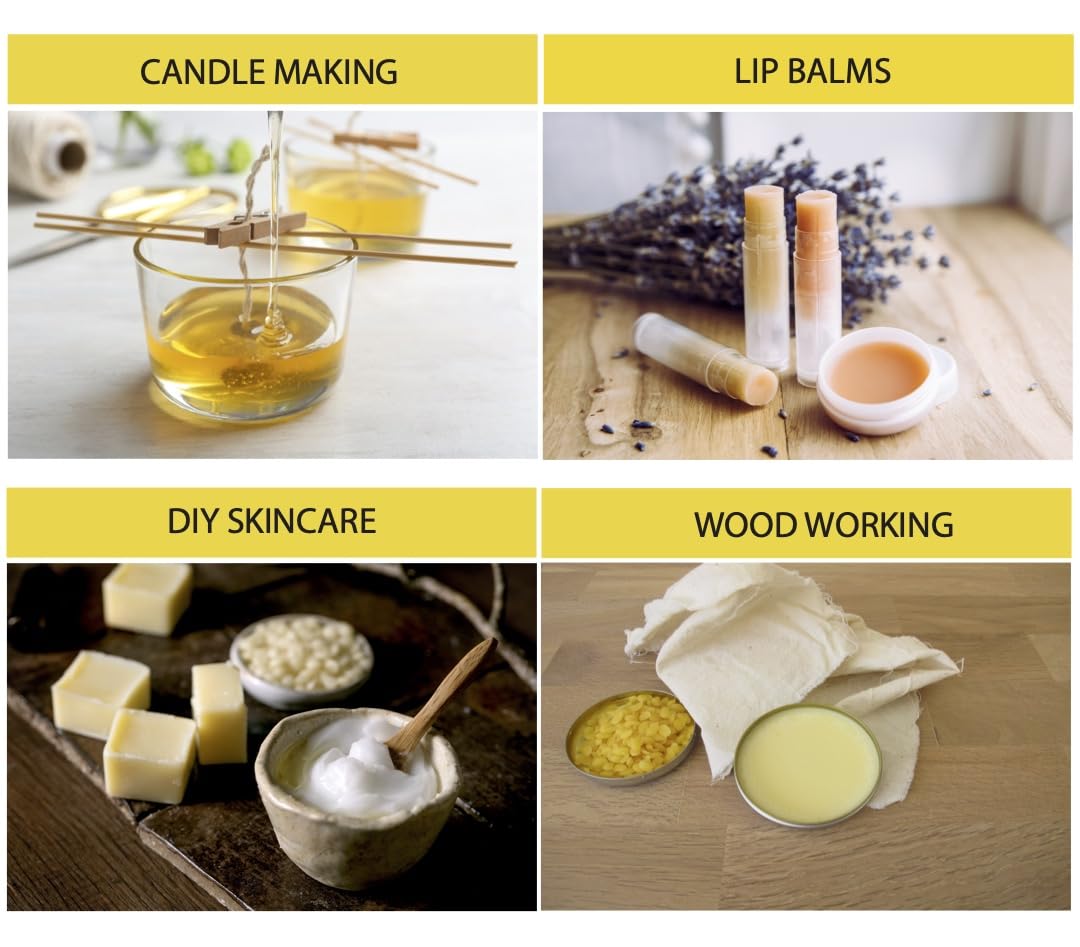 CANDLE MAKING

LIP BALMS

DIY SKINCARE

WOOD WORKING