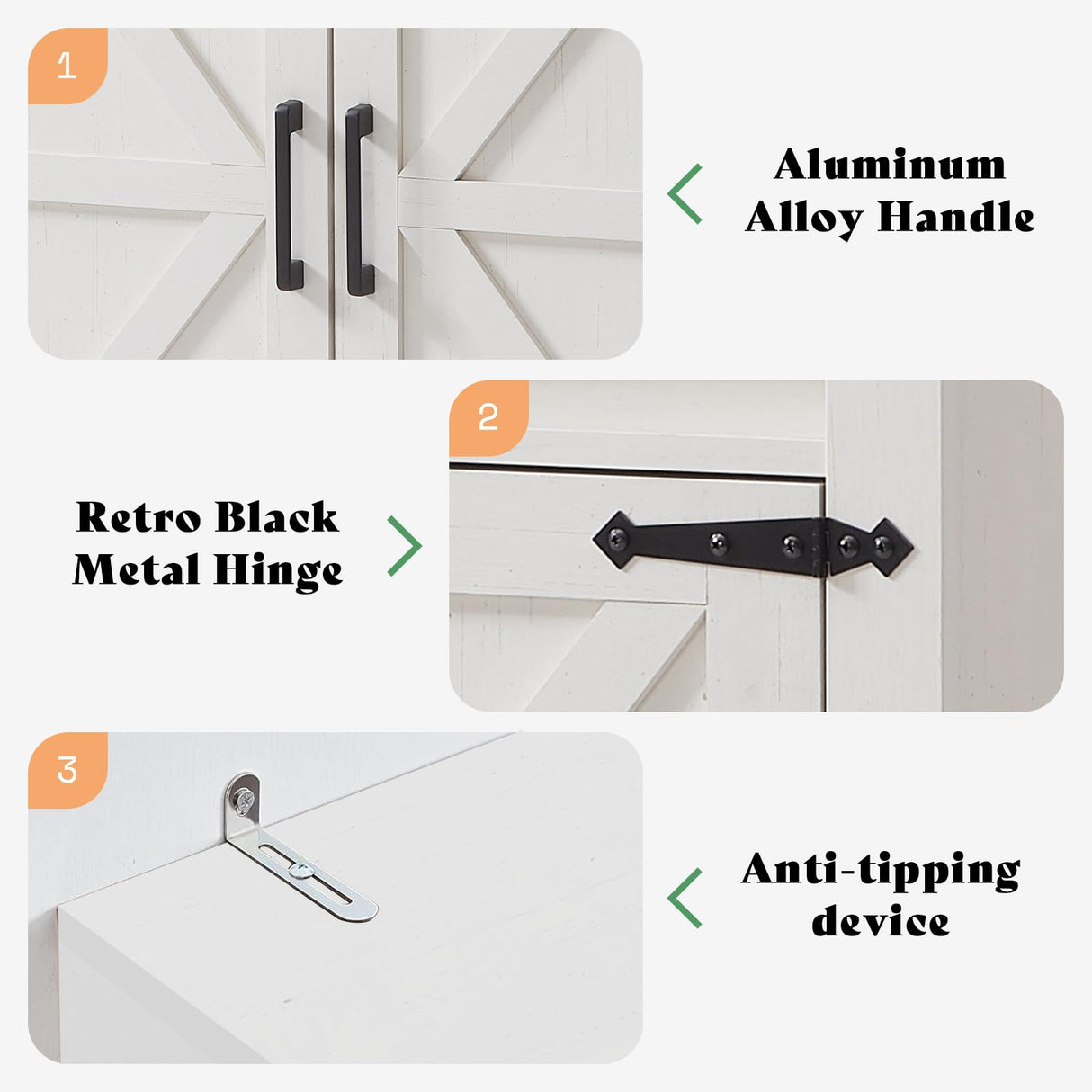 1

Aluminum Alloy Handle

2

Retro Black Metal Hinge

3

Anti-tipping device