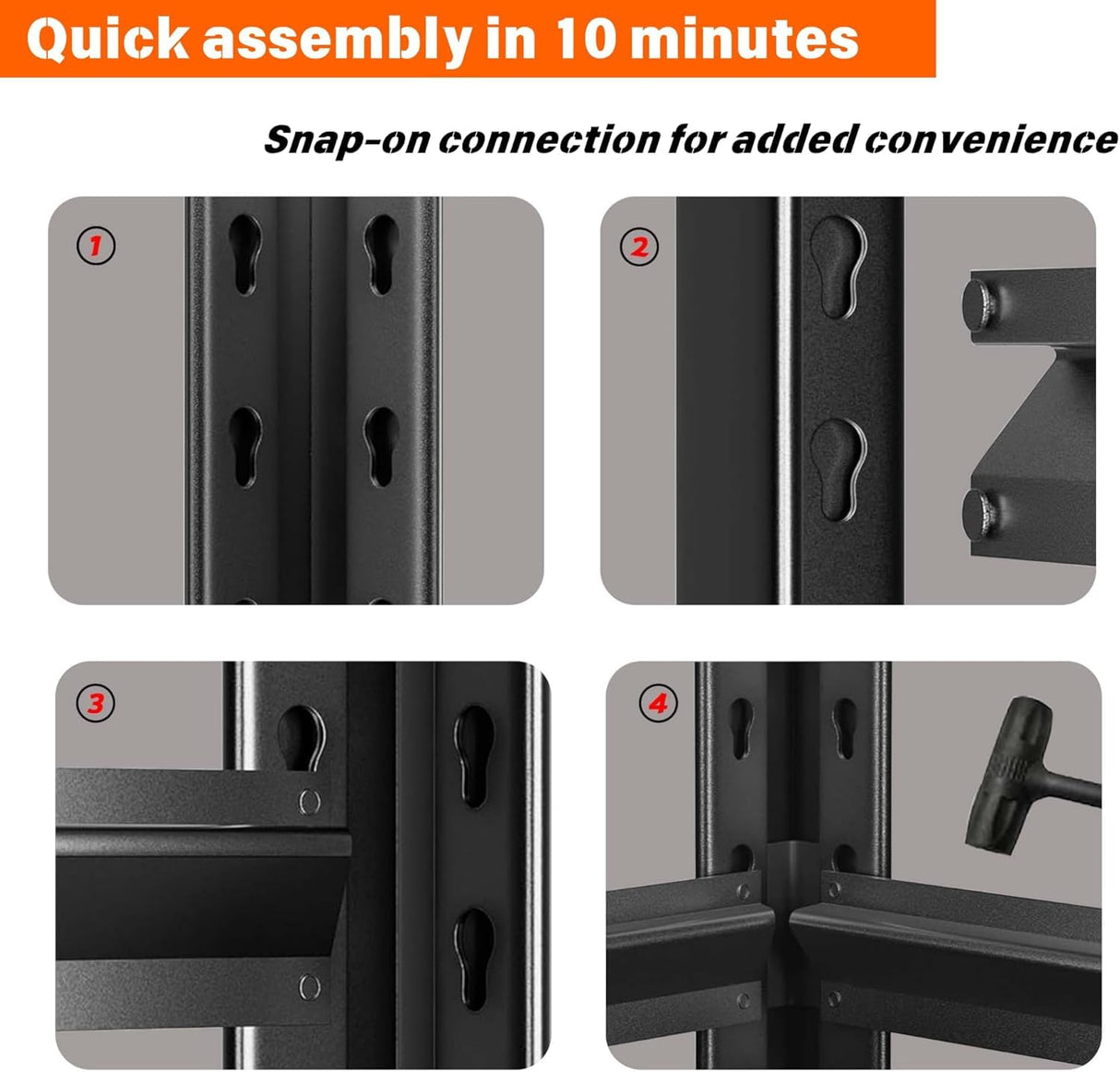 Quick assembly in 10 minutes

Snap-on connection for added convenience

1

2

3

4