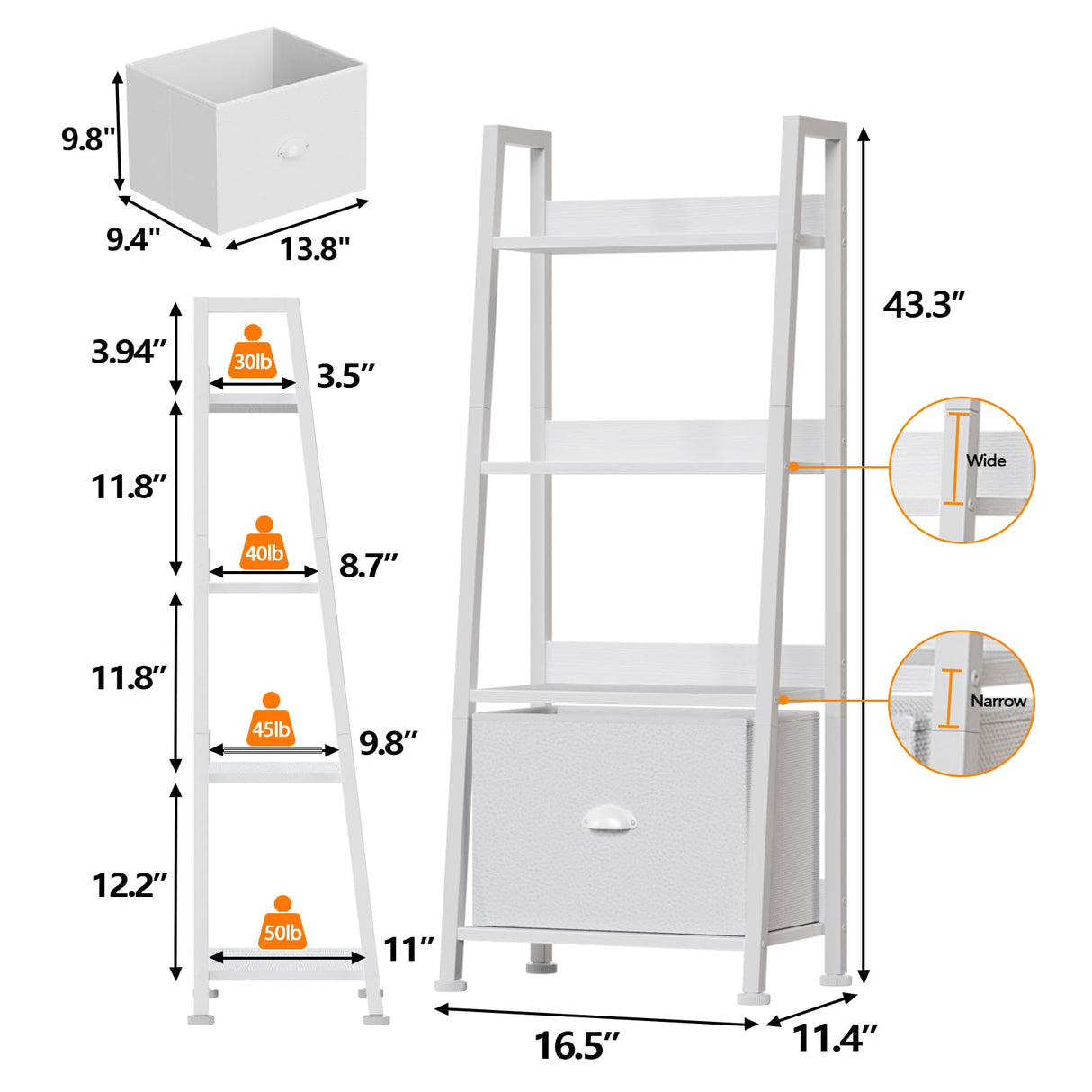 9.8"
9.4"
13.8"

3.94″
30lb
3.5″
11.8″
40lb
8.7″
11.8″
45lb
9.8″
12.2″
50lb
11″

43.3″
Wide
Narrow
16.5″
11.4″