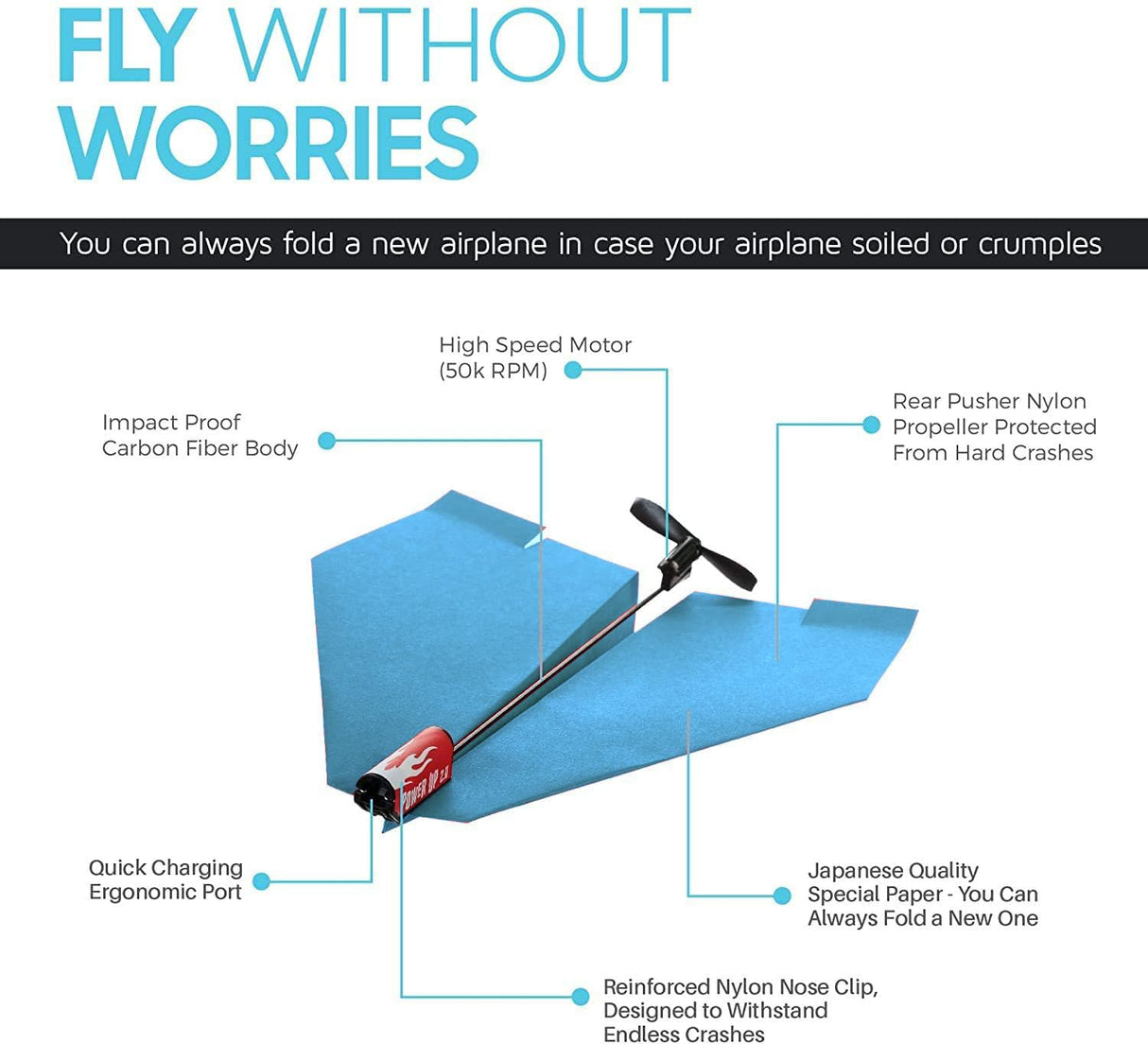 FLY WITHOUT WORRIES

You can always fold a new airplane in case your airplane soiled or crumples

High Speed Motor (50k RPM)

Impact Proof Carbon Fiber Body

Rear Pusher Nylon Propeller Protected From Hard Crashes

POWER UP 2.0

Quick Charging Ergonomic Port

Japanese Quality Special Paper - You Can Always Fold a New One

Reinforced Nylon Nose Clip, Designed to Withstand Endless Crashes