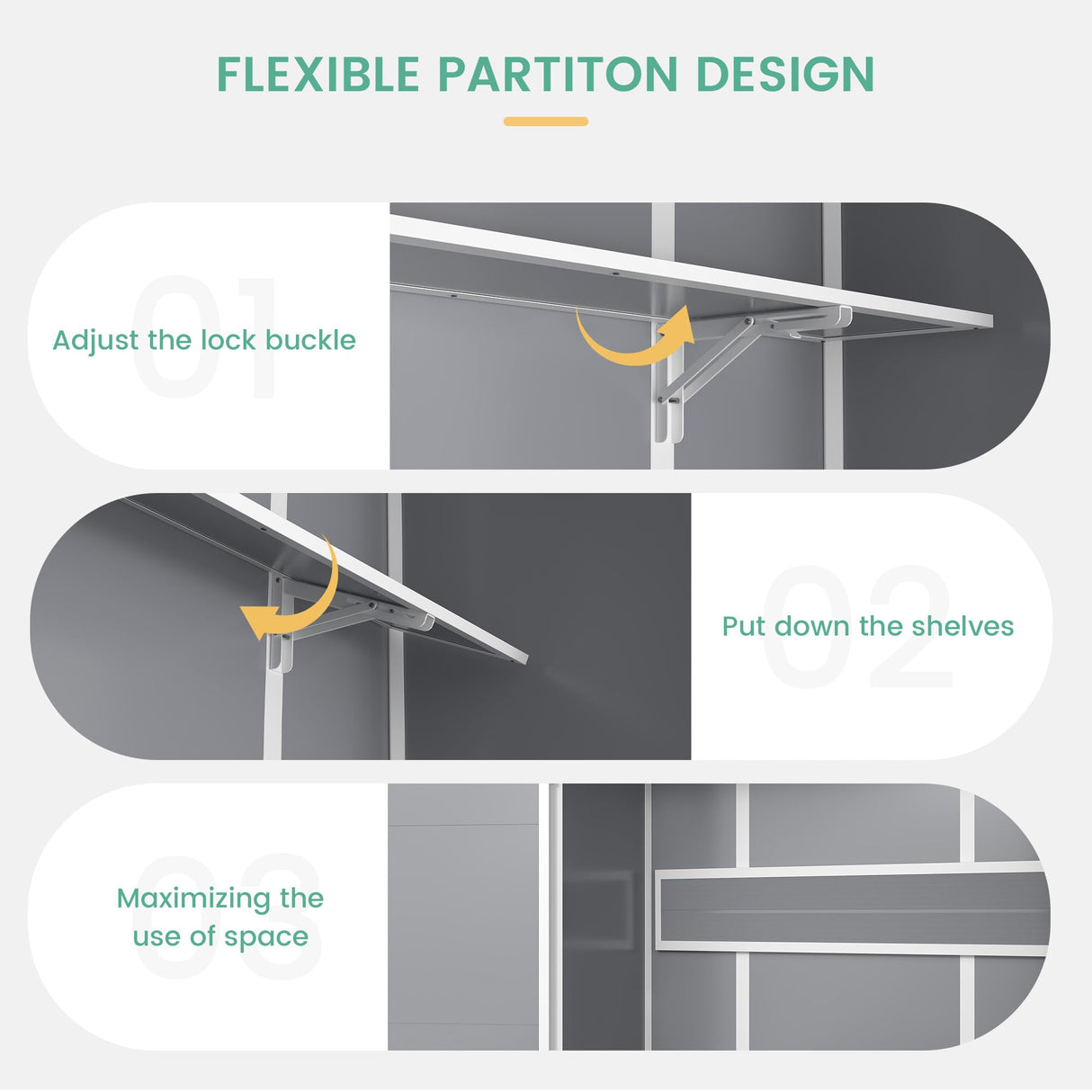 FLEXIBLE PARTITON DESIGN

01
Adjust the lock buckle

02
Put down the shelves

03
Maximizing the use of space