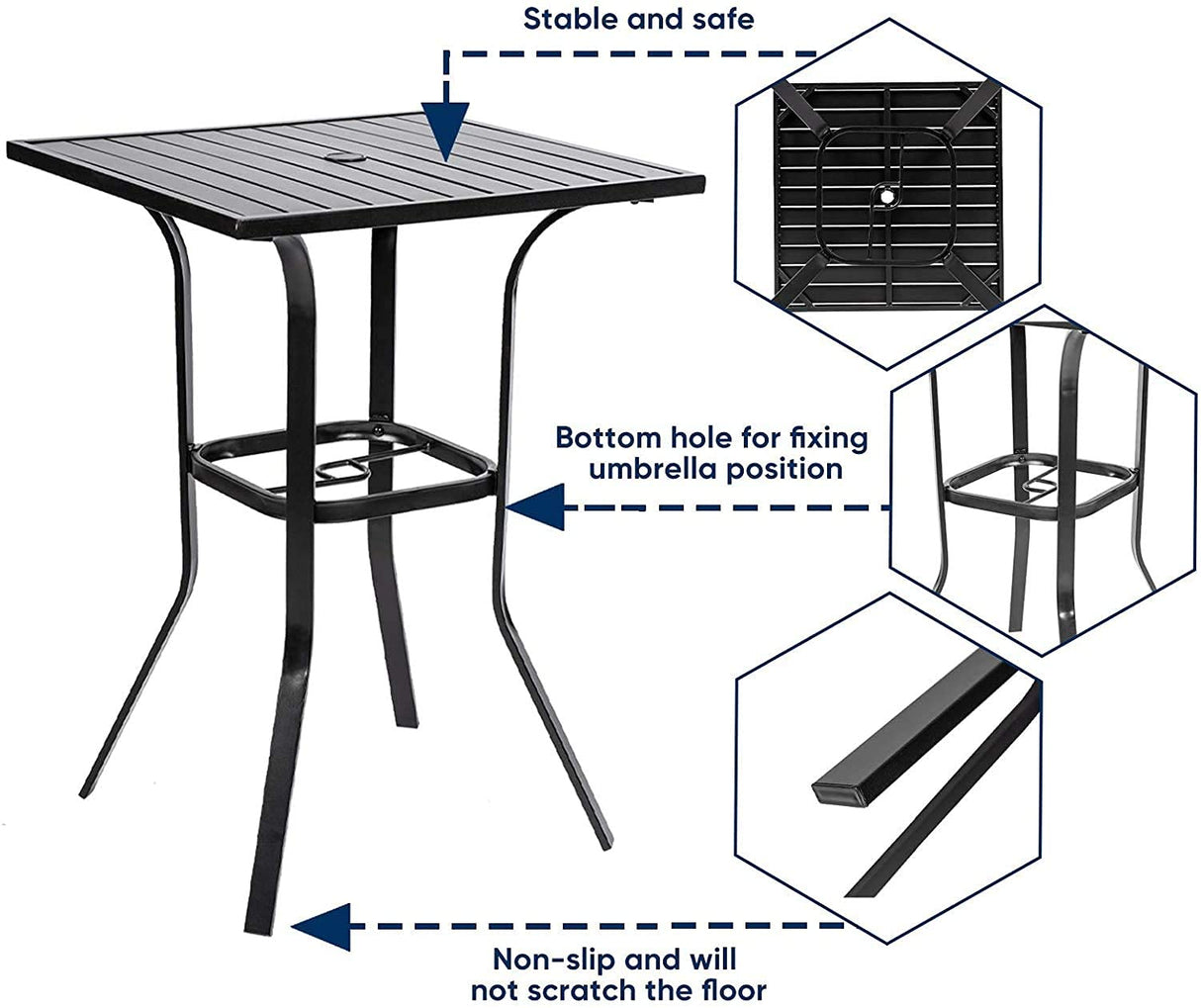 Stable and safe

Bottom hole for fixing umbrella position

Non-slip and will not scratch the floor