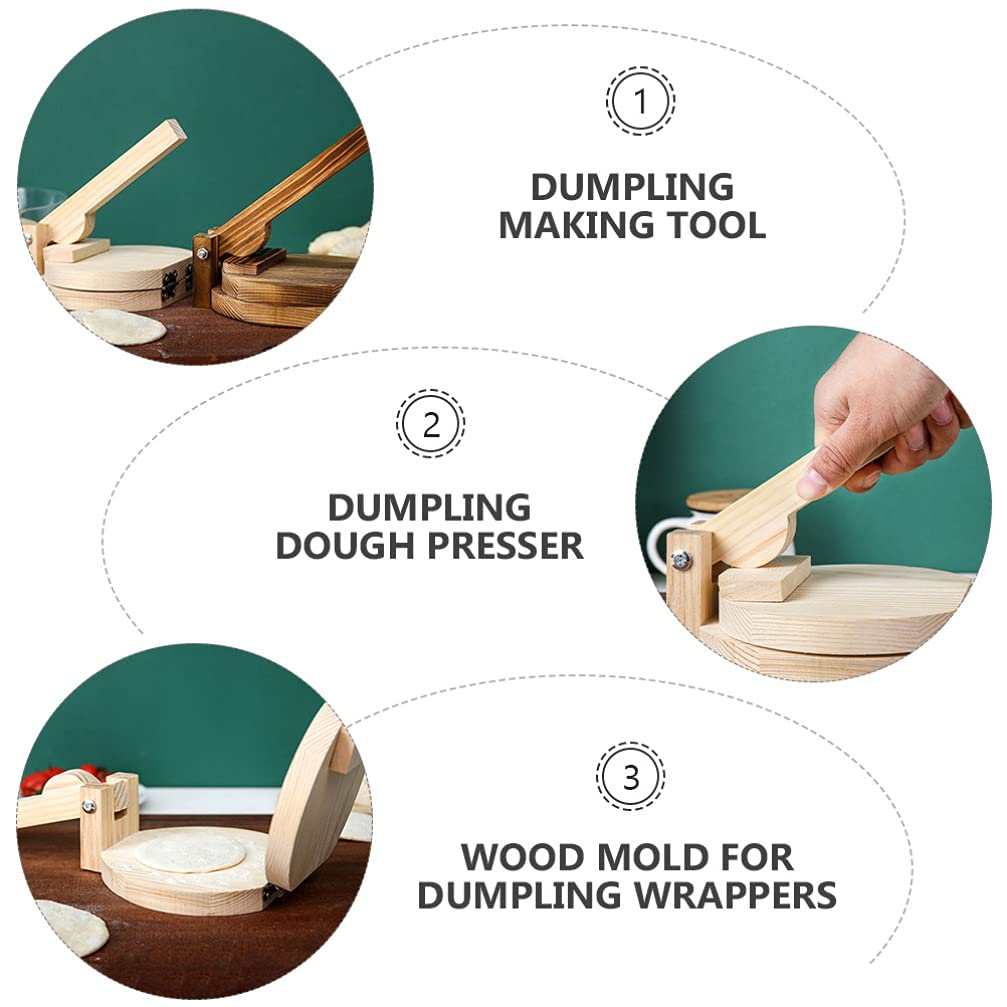 1

DUMPLING MAKING TOOL

2

DUMPLING DOUGH PRESSER

3

WOOD MOLD FOR DUMPLING WRAPPERS