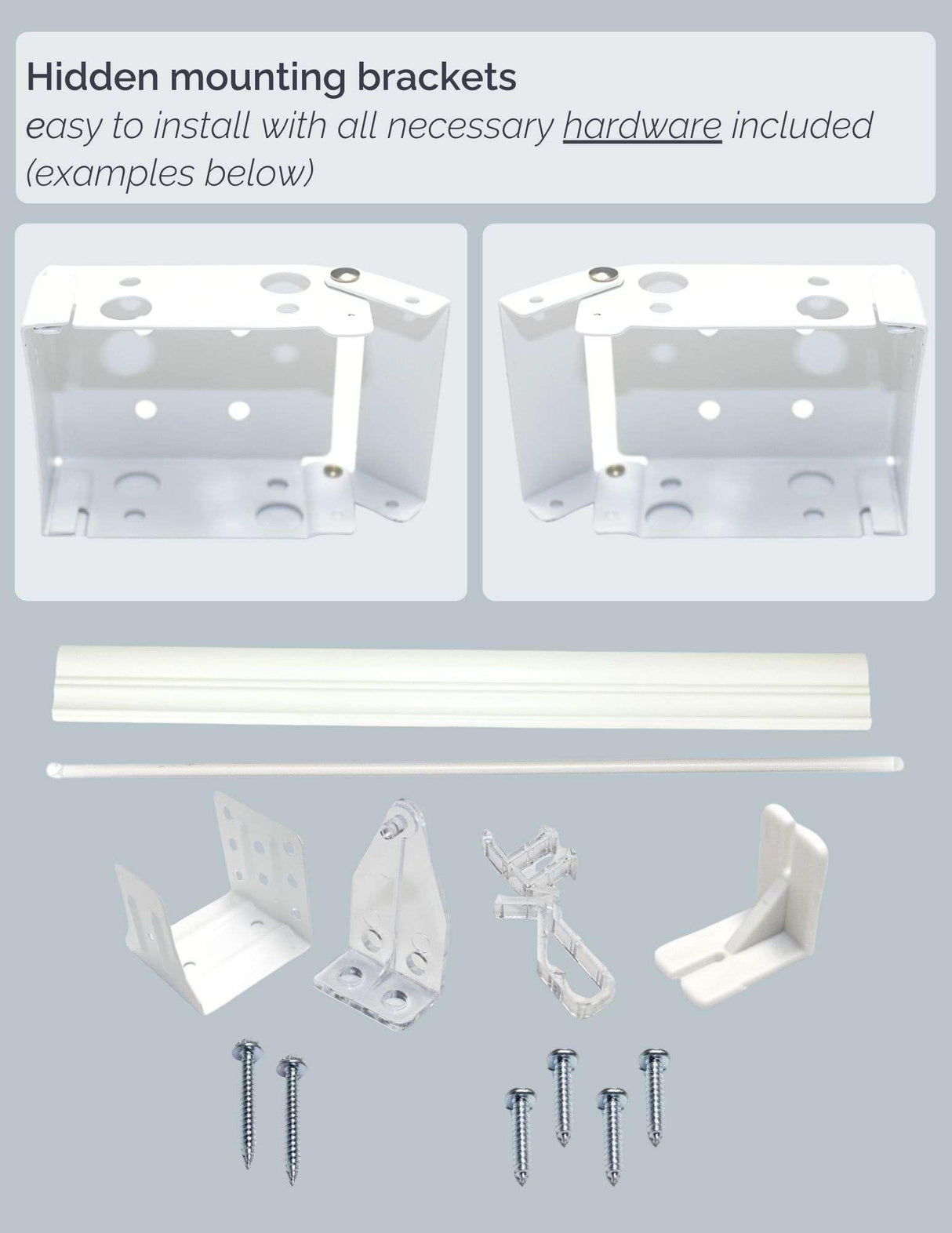 Hidden mounting brackets
easy to install with all necessary hardware included (examples below)