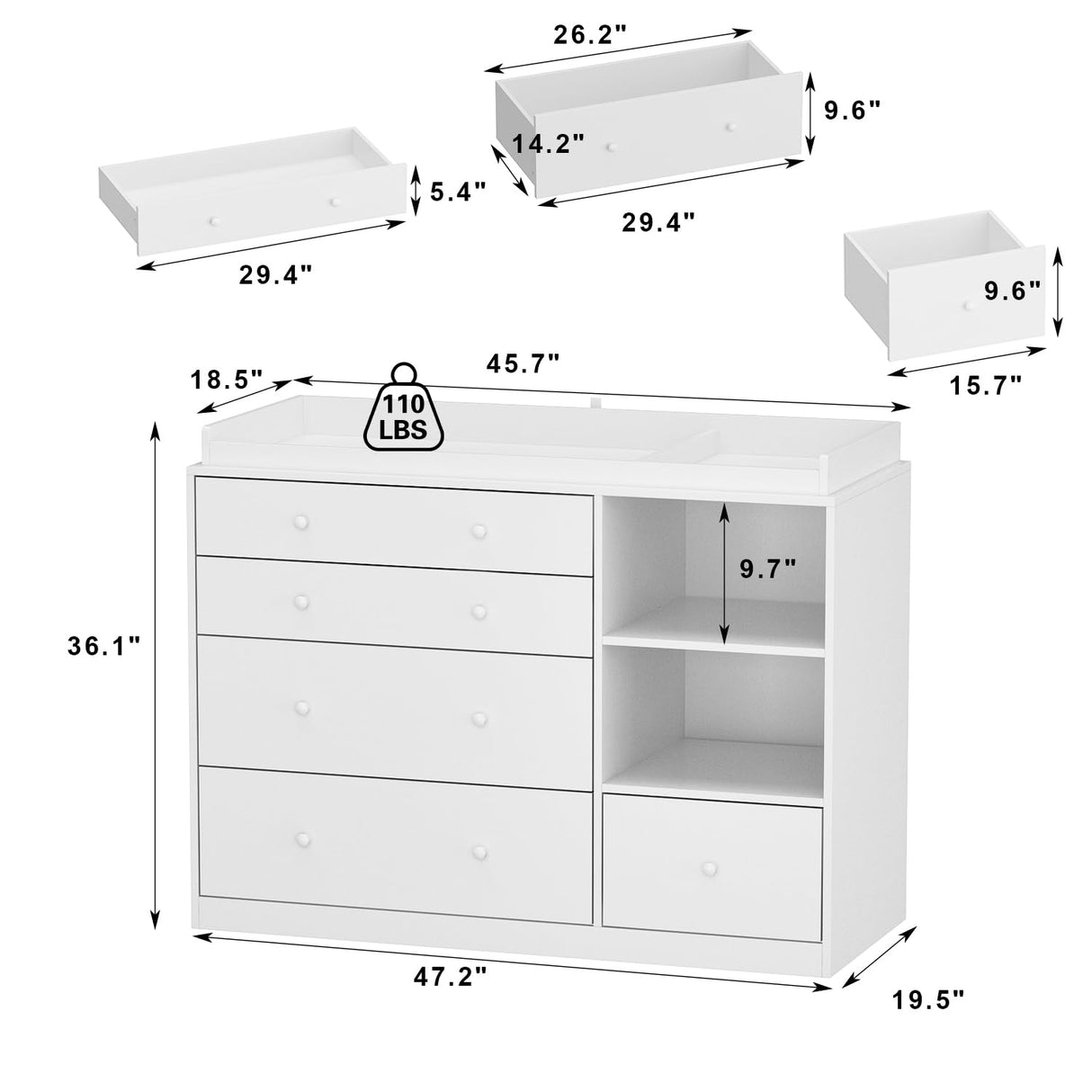 26.2"

9.6"

14.2"

5.4"

29.4"

29.4"

9.6"

15.7"

18.5"

45.7"

110 LBS

9.7"

36.1"

47.2"

19.5"