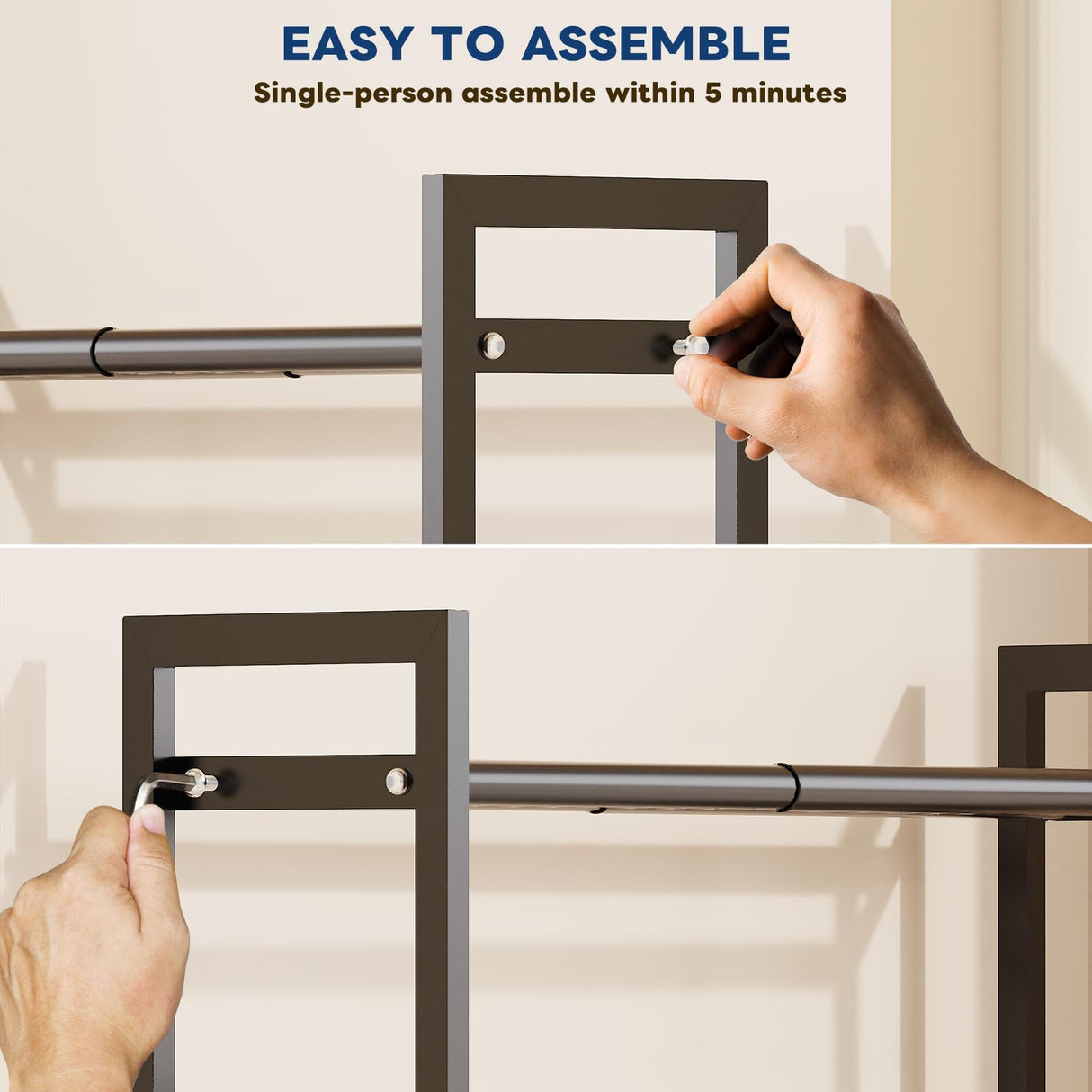 EASY TO ASSEMBLE
Single-person assemble within 5 minutes