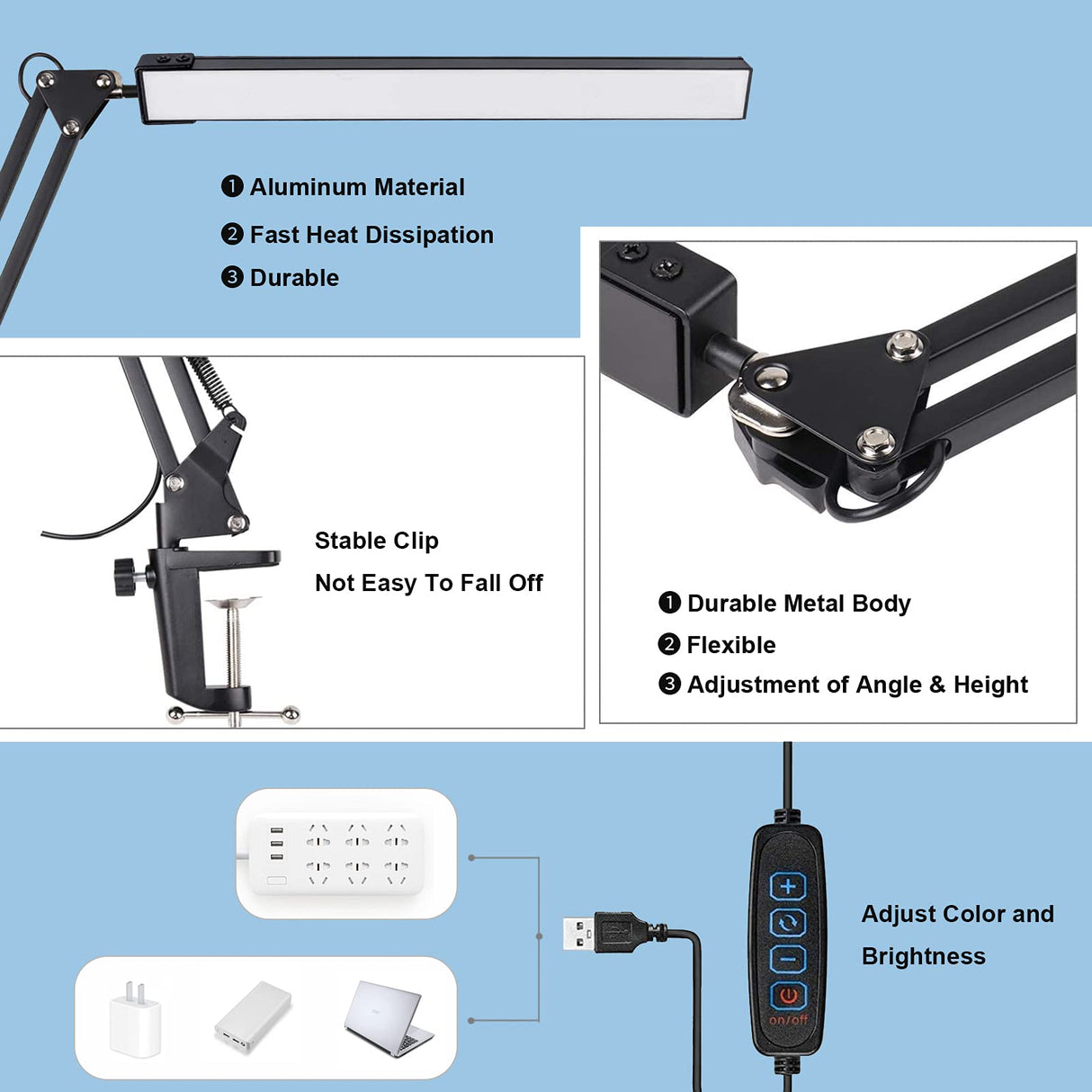 ❶ Aluminum Material
❷ Fast Heat Dissipation
❸ Durable

Stable Clip
Not Easy To Fall Off

❶ Durable Metal Body
❷ Flexible
❸ Adjustment of Angle & Height

on/off

Adjust Color and Brightness