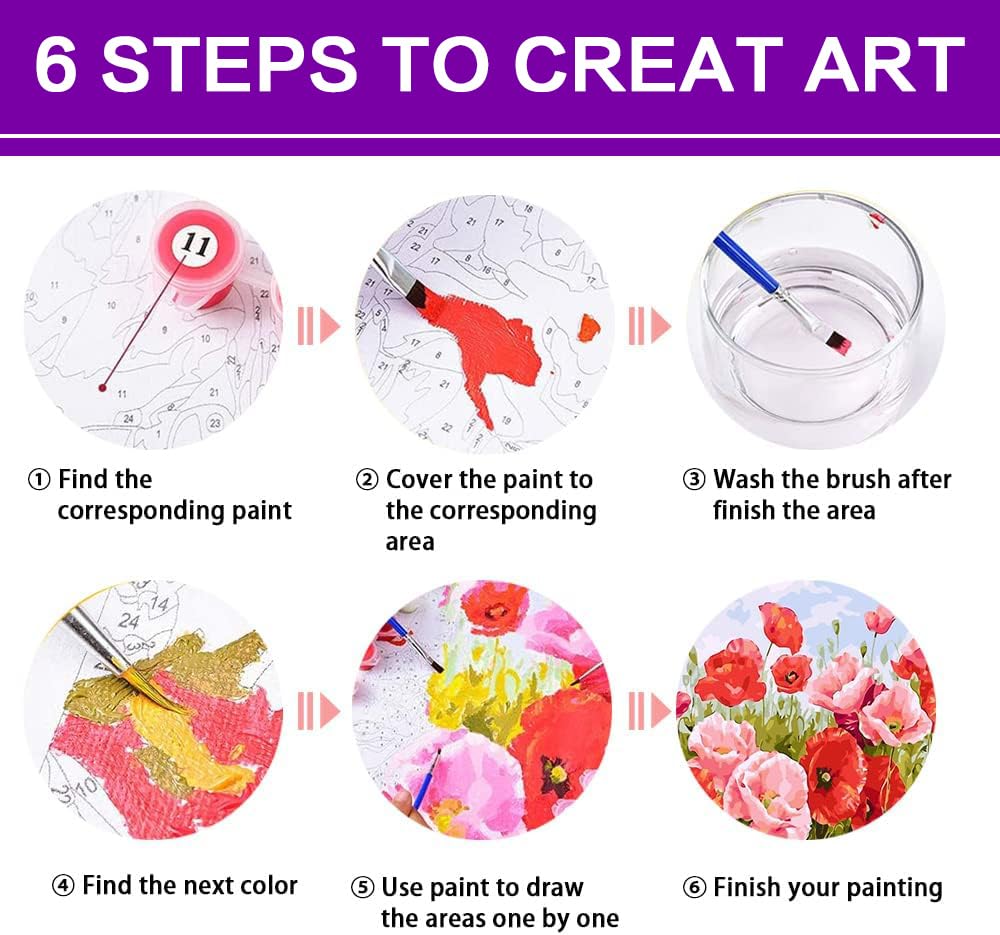 6 STEPS TO CREAT ART

11

① Find the corresponding paint

② Cover the paint to the corresponding area

③ Wash the brush after finish the area

④ Find the next color

⑤ Use paint to draw the areas one by one

⑥ Finish your painting