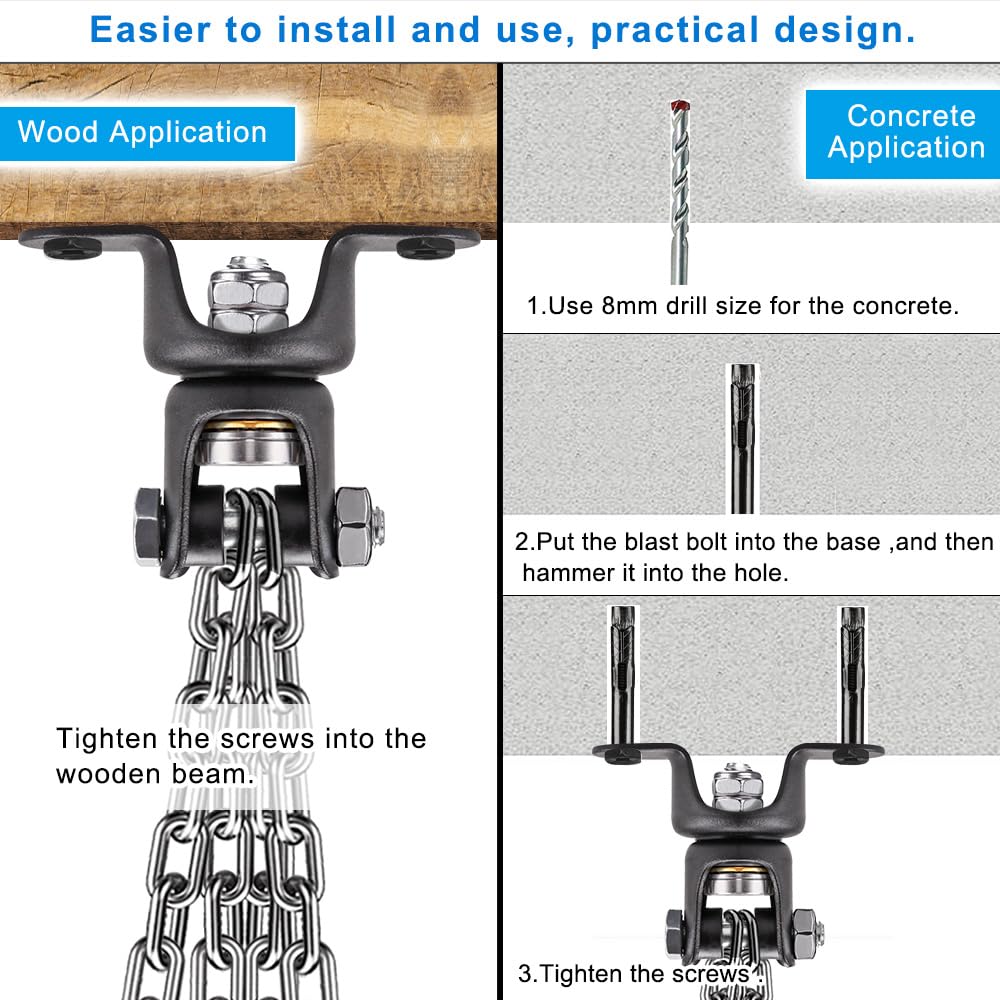 Easier to install and use, practical design.

Wood Application

Tighten the screws into the wooden beam.

Concrete Application

1.Use 8mm drill size for the concrete.

2.Put the blast bolt into the base ,and then hammer it into the hole.

3.Tighten the screws .