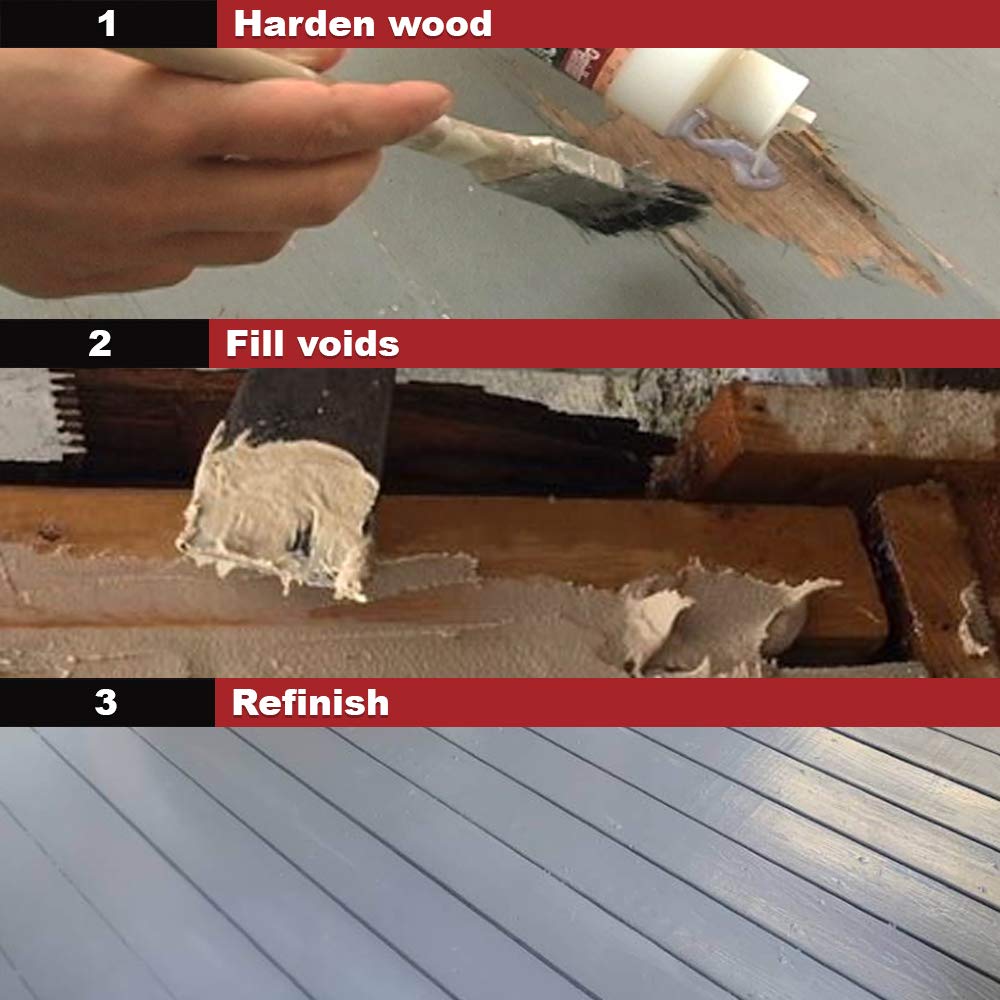 1 Harden wood

2 Fill voids

3 Refinish