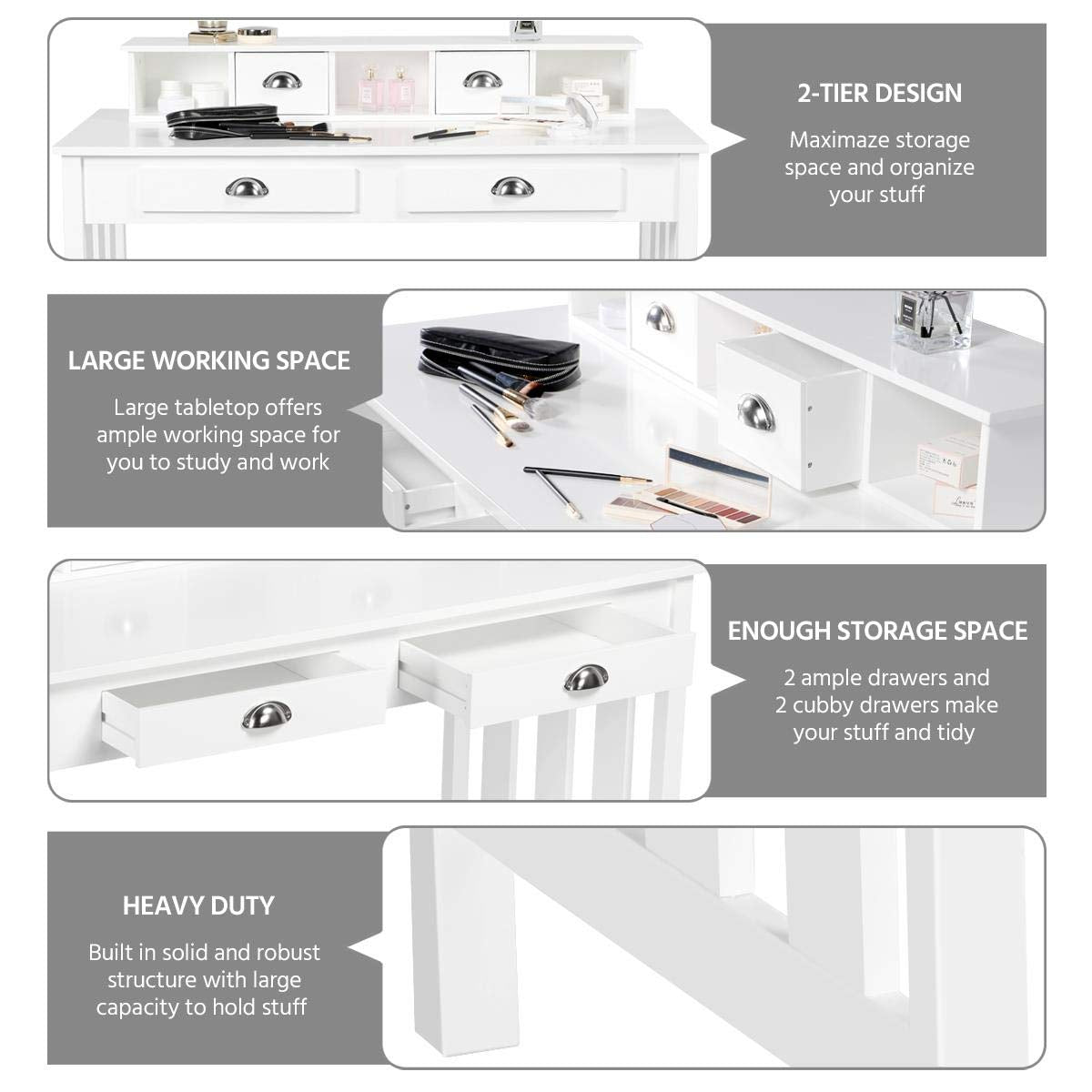 2-TIER DESIGN

Maximaze storage space and organize your stuff

LARGE WORKING SPACE

Large tabletop offers ample working space for you to study and work

ENOUGH STORAGE SPACE

2 ample drawers and 2 cubby drawers make your stuff and tidy

HEAVY DUTY

Built in solid and robust structure with large capacity to hold stuff