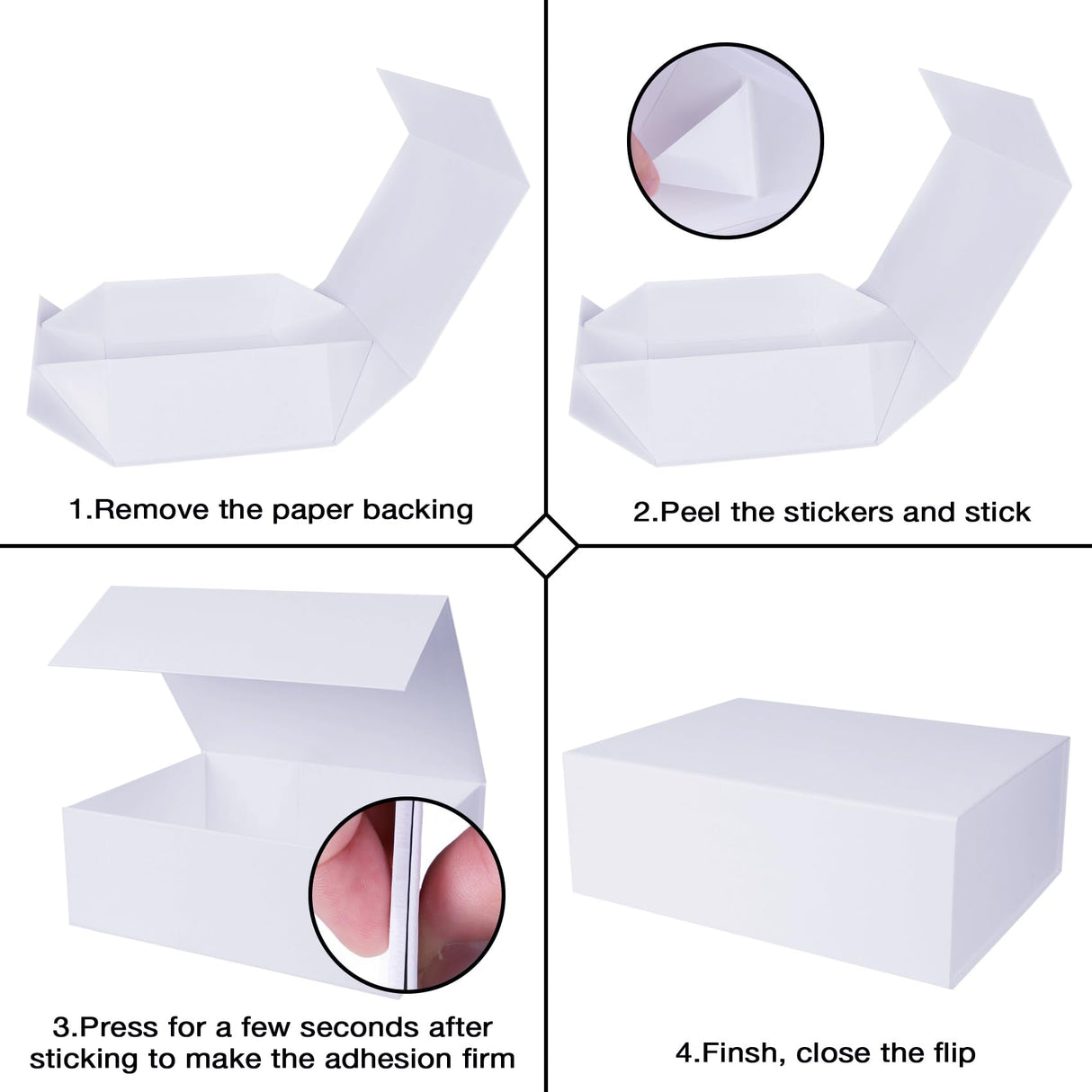 1.Remove the paper backing

2.Peel the stickers and stick

3.Press for a few seconds after sticking to make the adhesion firm

4.Finsh, close the flip