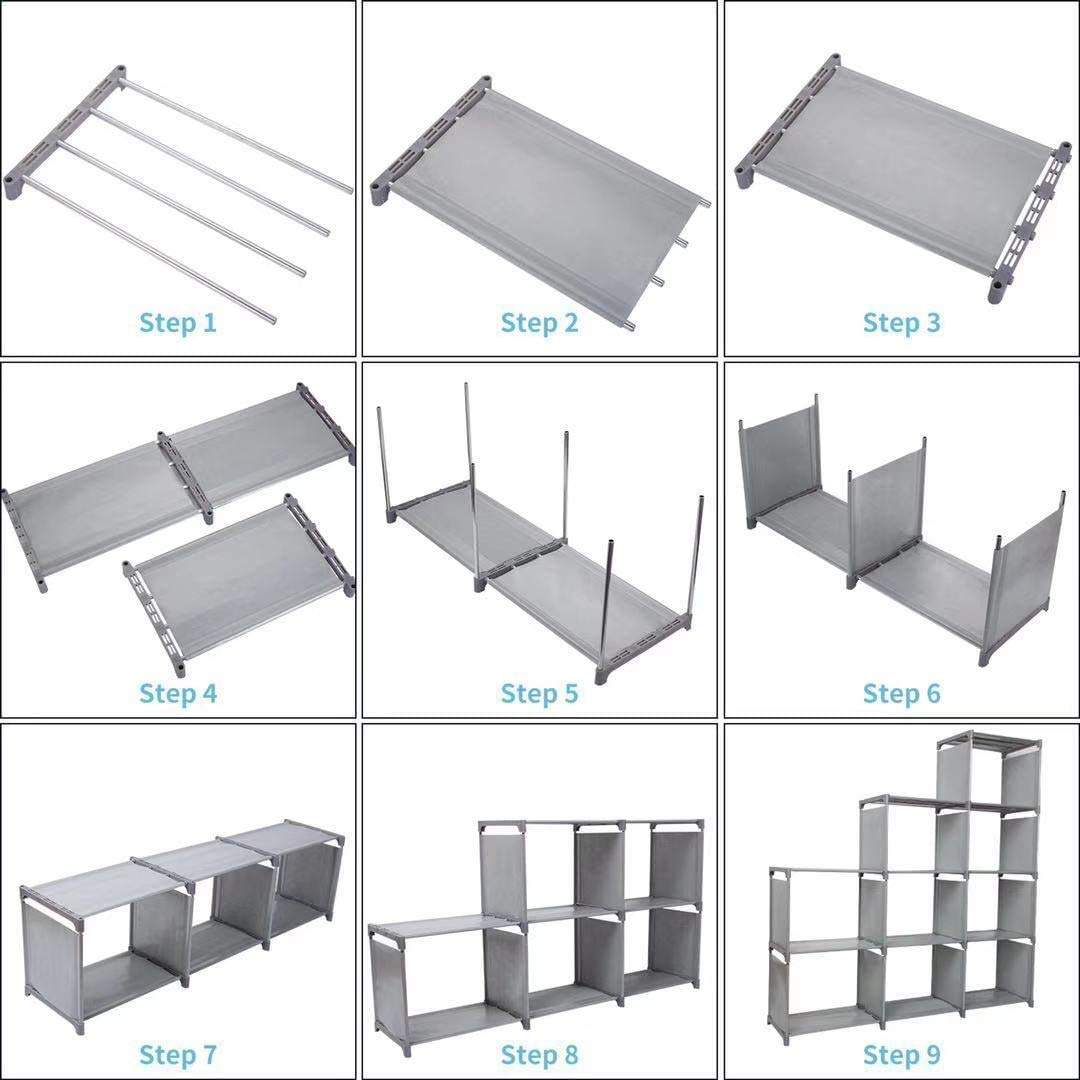 Step 1

Step 2

Step 3

Step 4

Step 5

Step 6

Step 7

Step 8

Step 9