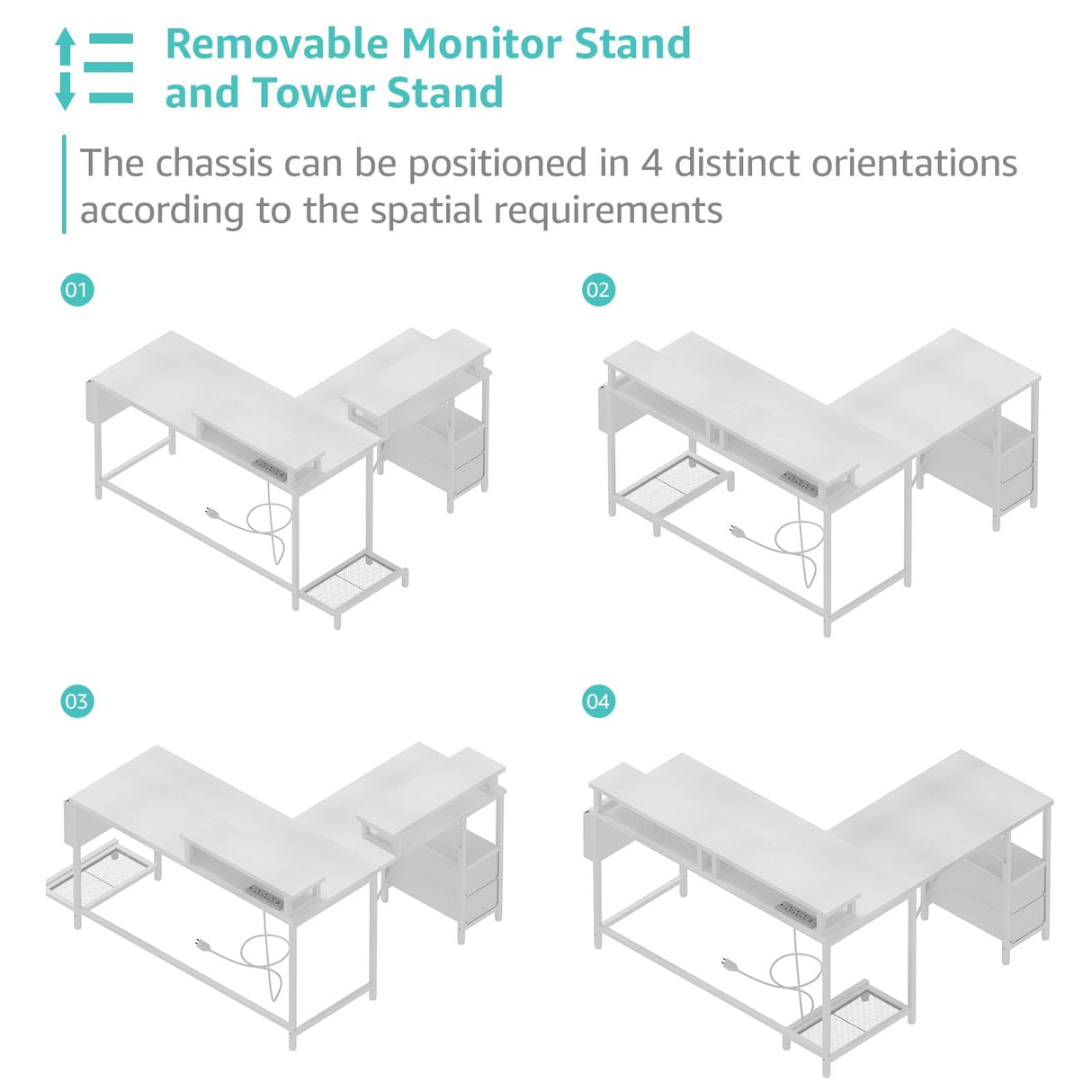 Removable Monitor Stand and Tower Stand

The chassis can be positioned in 4 distinct orientations according to the spatial requirements

01

02

03

04