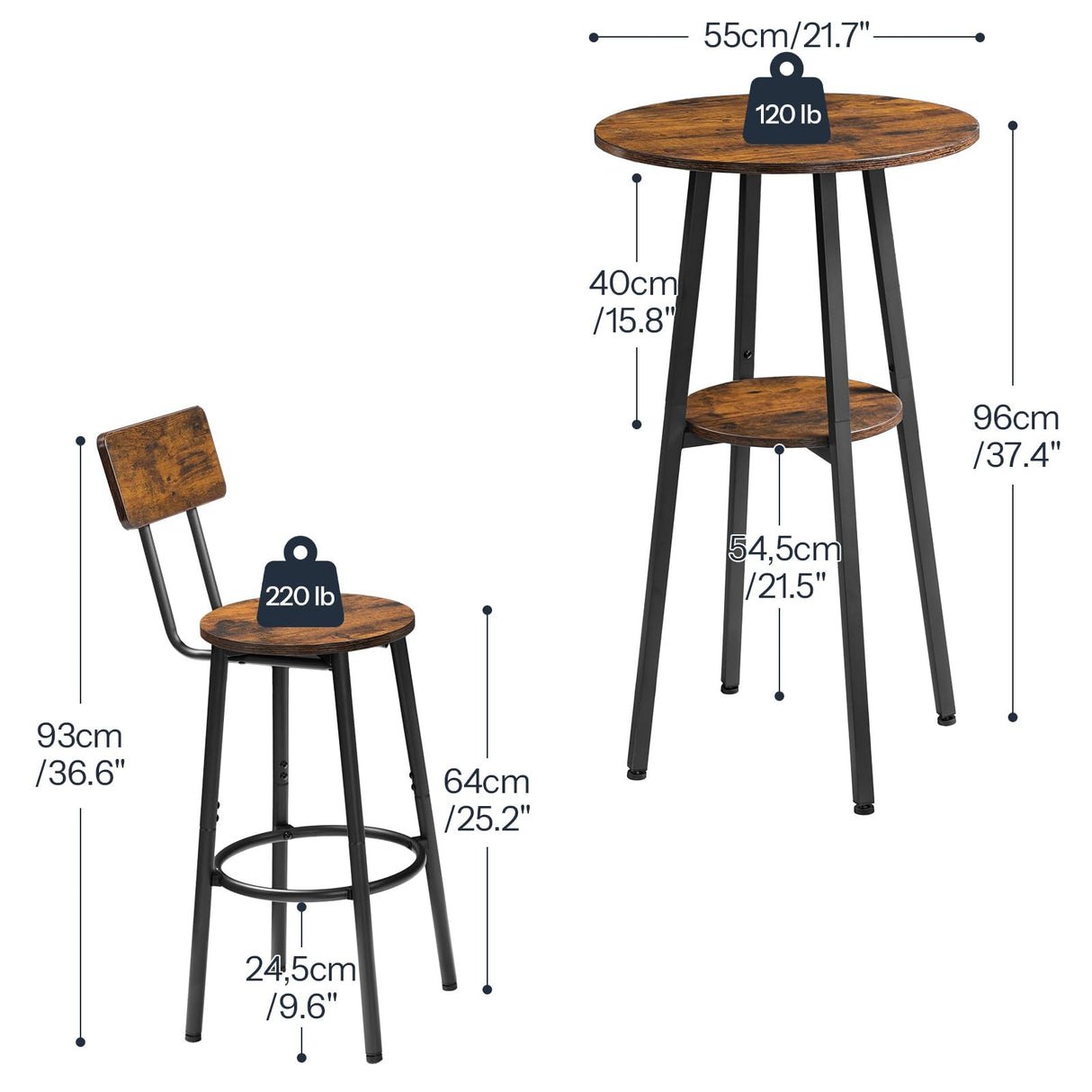 55cm/21.7"

120 lb

40cm
/15.8"

96cm
/37.4"

54,5cm
/21.5"

220 lb

93cm
/36.6"

64cm
/25.2"

24,5cm
/9.6"