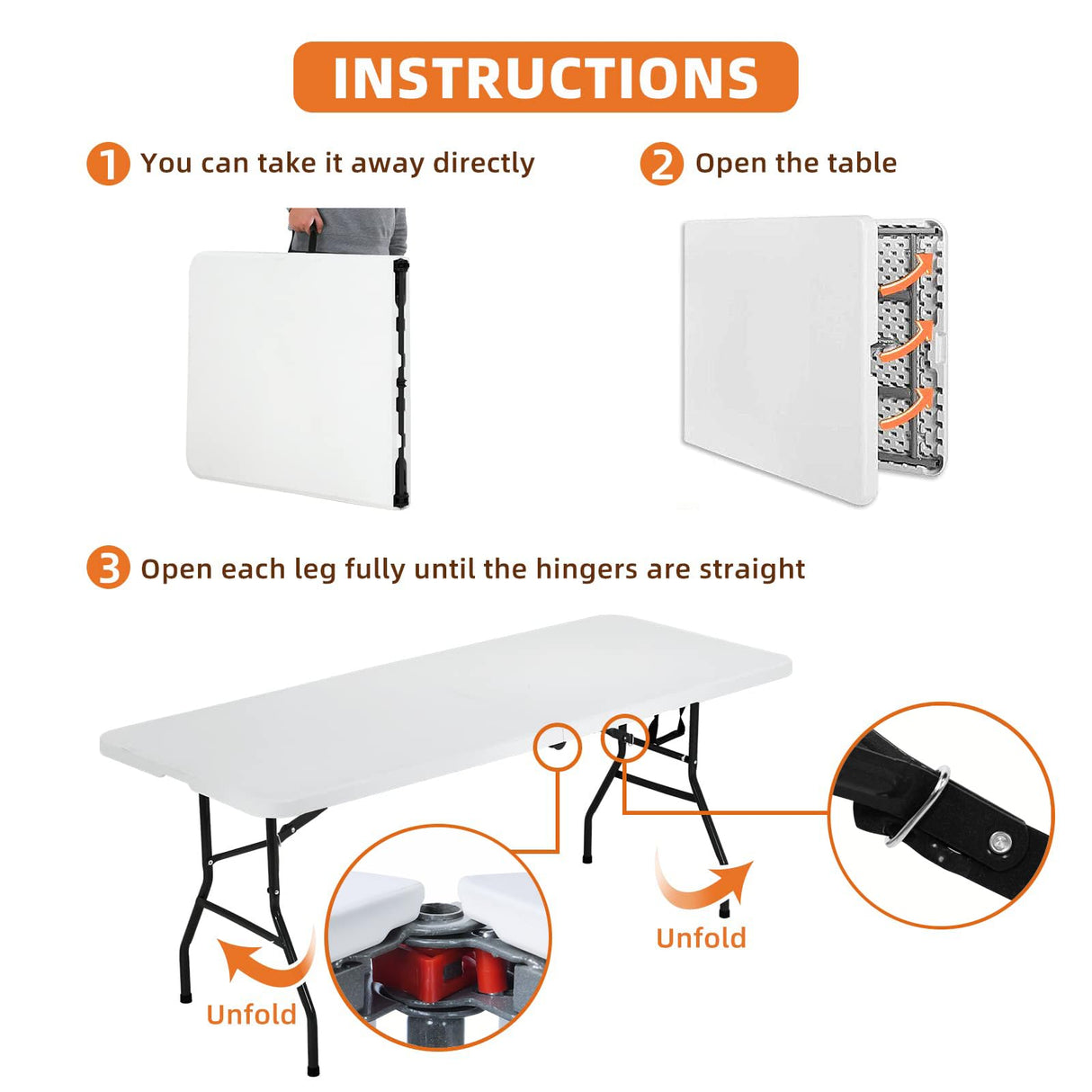 INSTRUCTIONS

1 You can take it away directly

2 Open the table

3 Open each leg fully until the hingers are straight

Unfold

Unfold