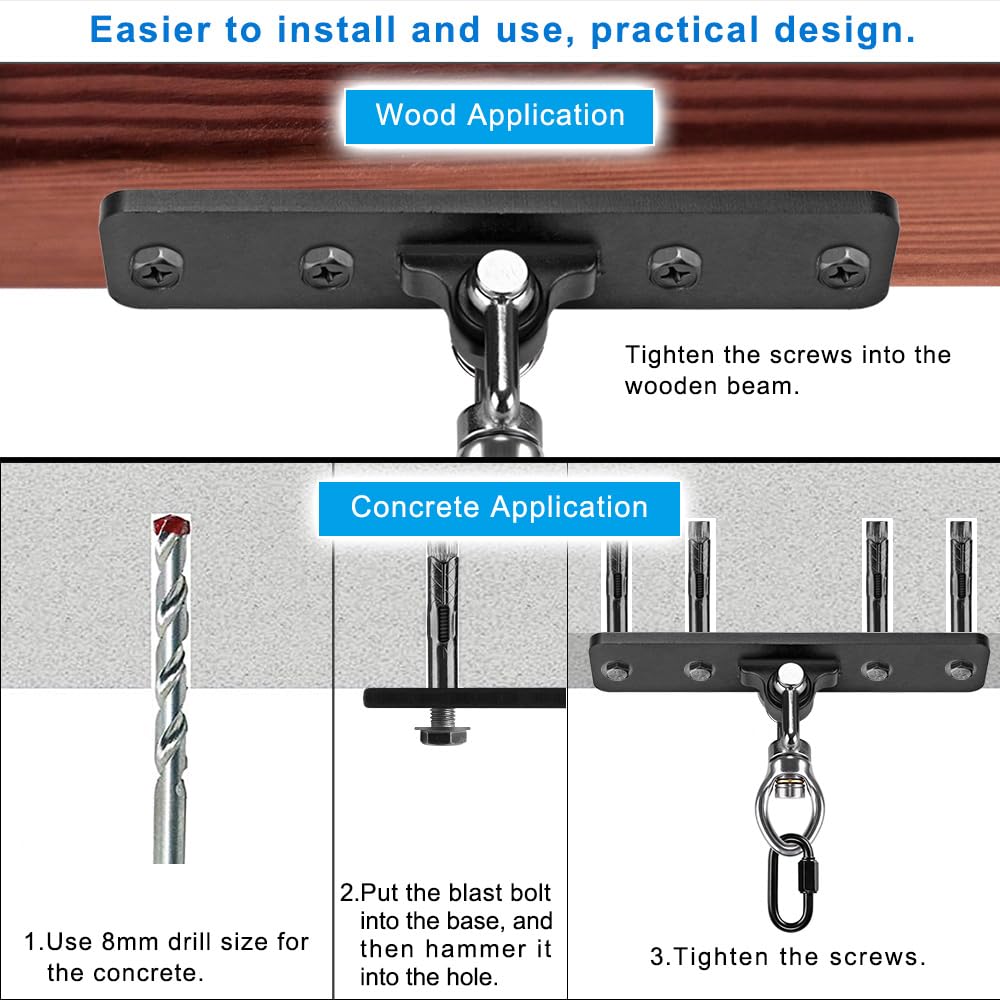 Easier to install and use, practical design.

Wood Application

Tighten the screws into the wooden beam.

Concrete Application

1.Use 8mm drill size for the concrete.

2.Put the blast bolt into the base, and then hammer it into the hole.

3.Tighten the screws.