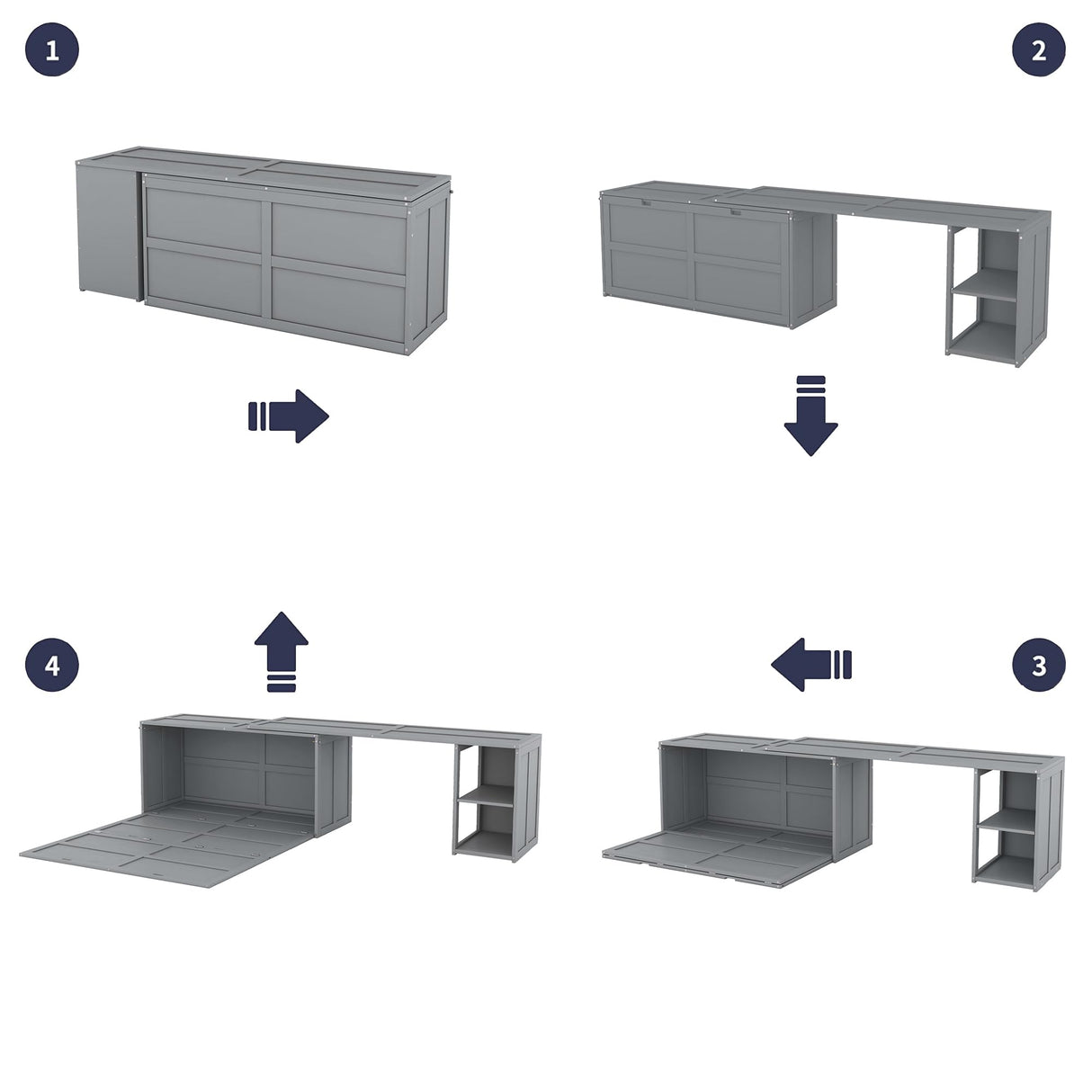 1

2

4

3