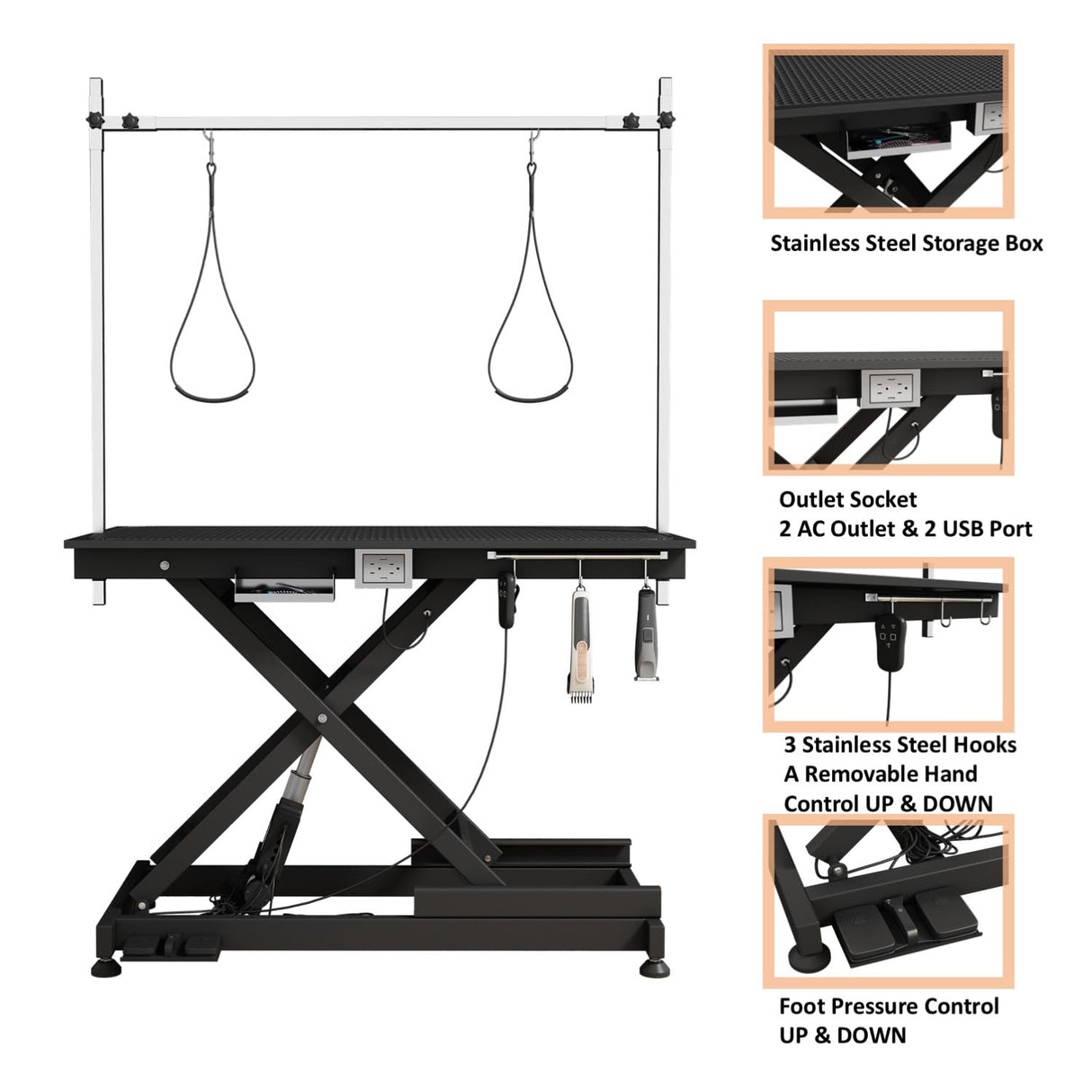 Stainless Steel Storage Box

Outlet Socket
2 AC Outlet & 2 USB Port

3 Stainless Steel Hooks
A Removable Hand
Control UP & DOWN

Foot Pressure Control
UP & DOWN