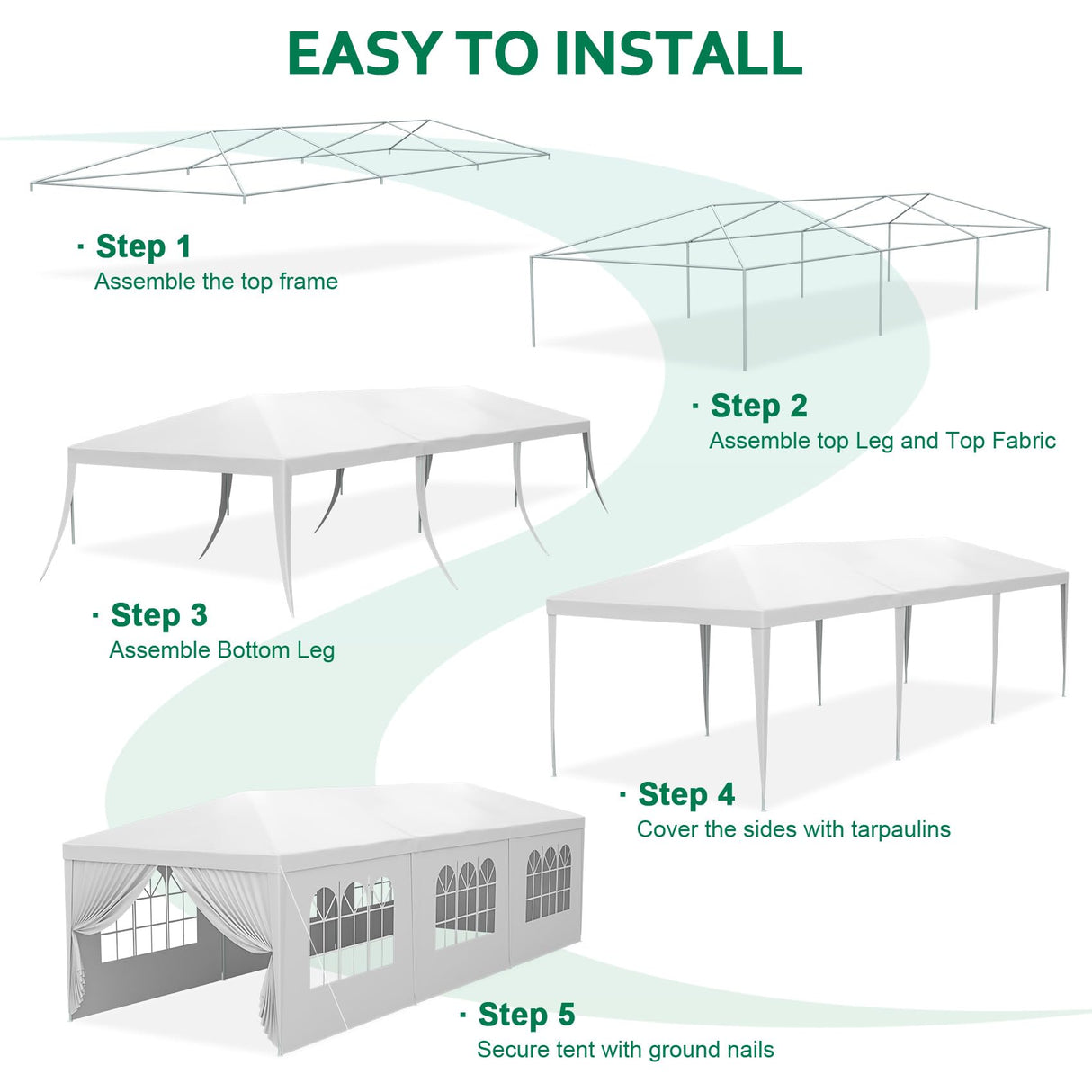 EASY TO INSTALL

· Step 1
Assemble the top frame

· Step 2
Assemble top Leg and Top Fabric

· Step 3
Assemble Bottom Leg

· Step 4
Cover the sides with tarpaulins

· Step 5
Secure tent with ground nails