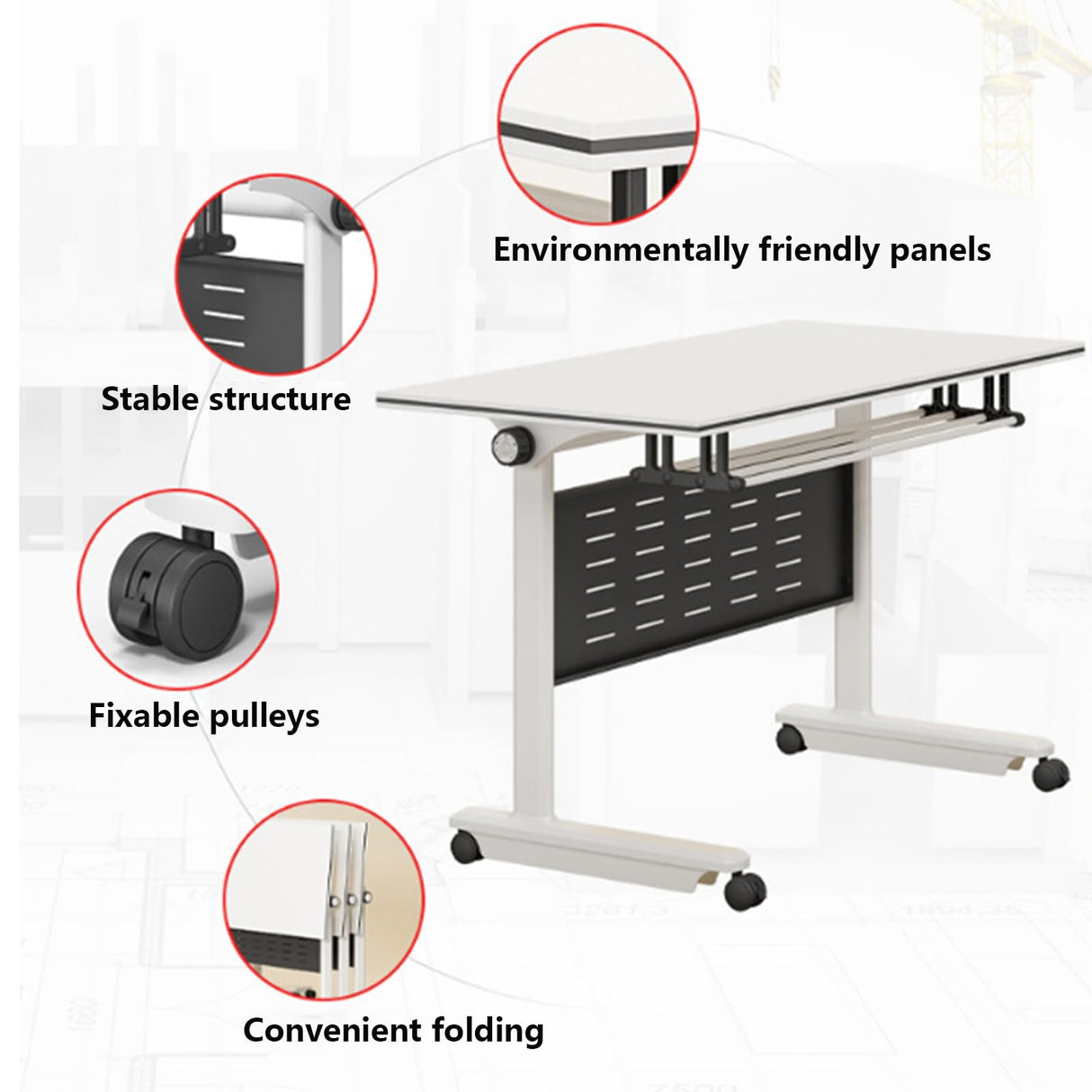 Environmentally friendly panels

Stable structure

Fixable pulleys

Convenient folding