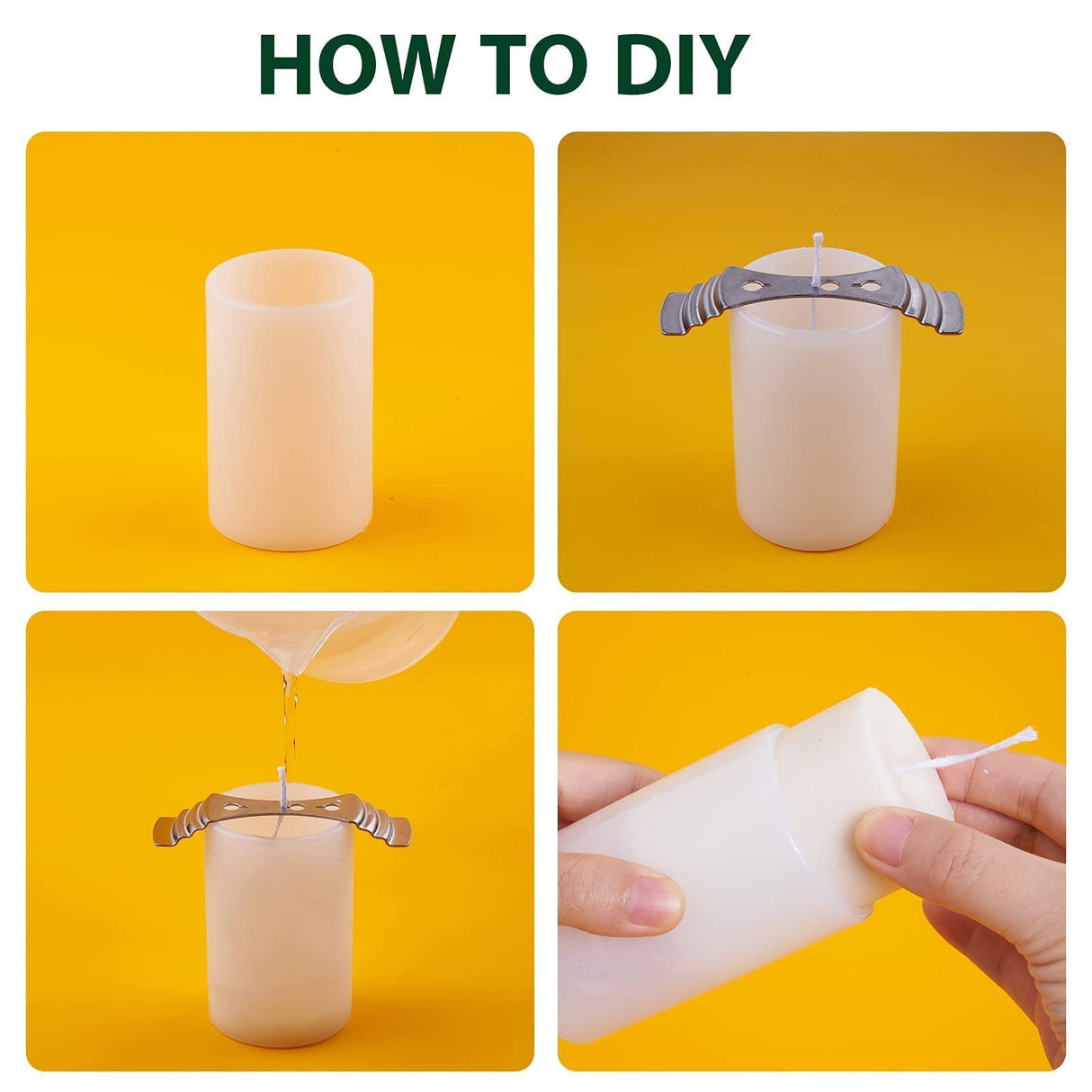 HOW TO DIY