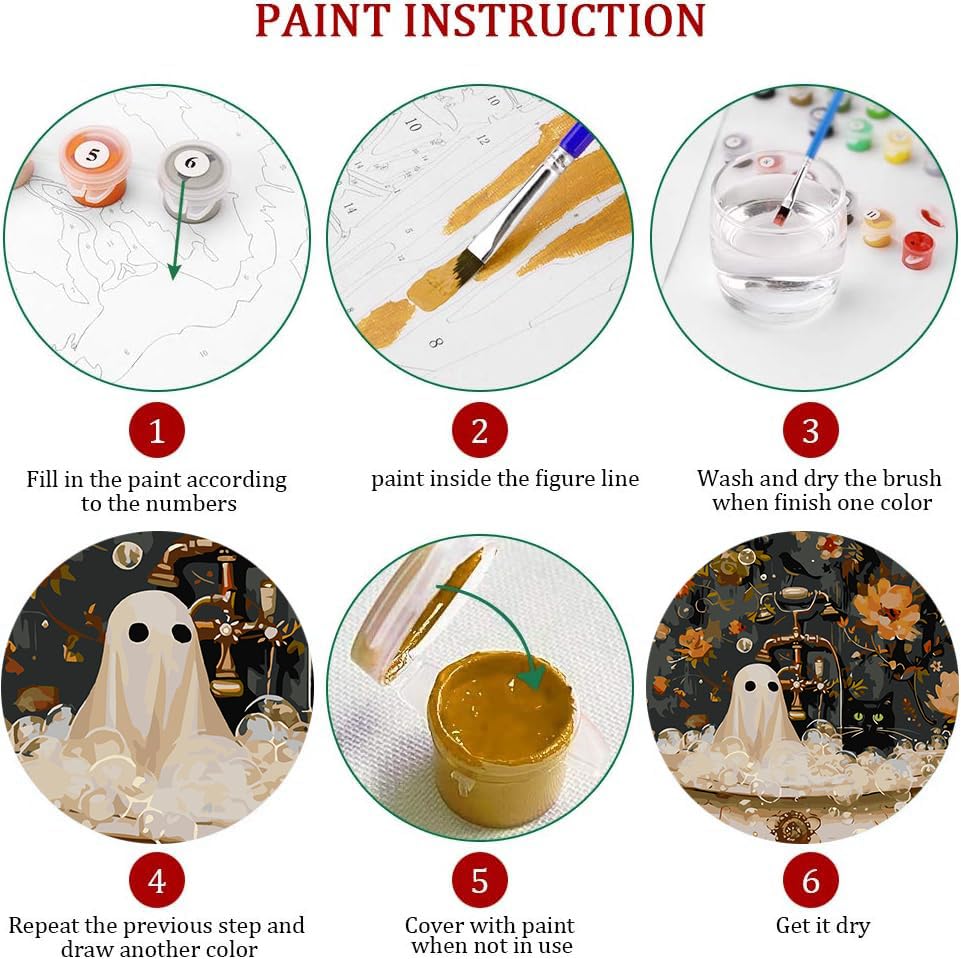 PAINT INSTRUCTION

5

6

10

12

14

8

11

1

Fill in the paint according to the numbers

2

paint inside the figure line

3

Wash and dry the brush when finish one color

4

Repeat the previous step and draw another color

5

Cover with paint when not in use

6

Get it dry