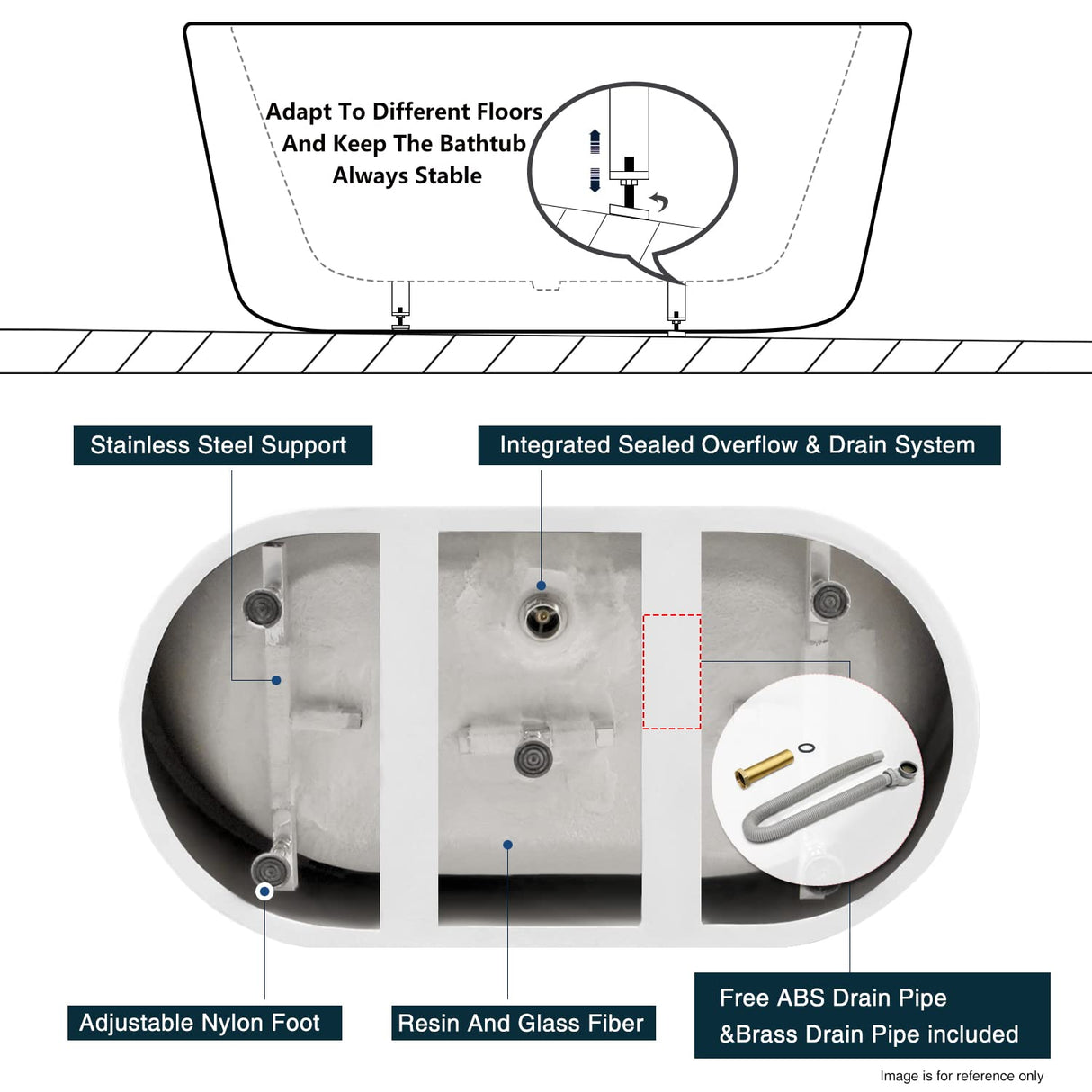 Adapt To Different Floors And Keep The Bathtub Always Stable

Stainless Steel Support

Integrated Sealed Overflow & Drain System

Adjustable Nylon Foot

Resin And Glass Fiber

Free ABS Drain Pipe &Brass Drain Pipe included

Image is for reference only