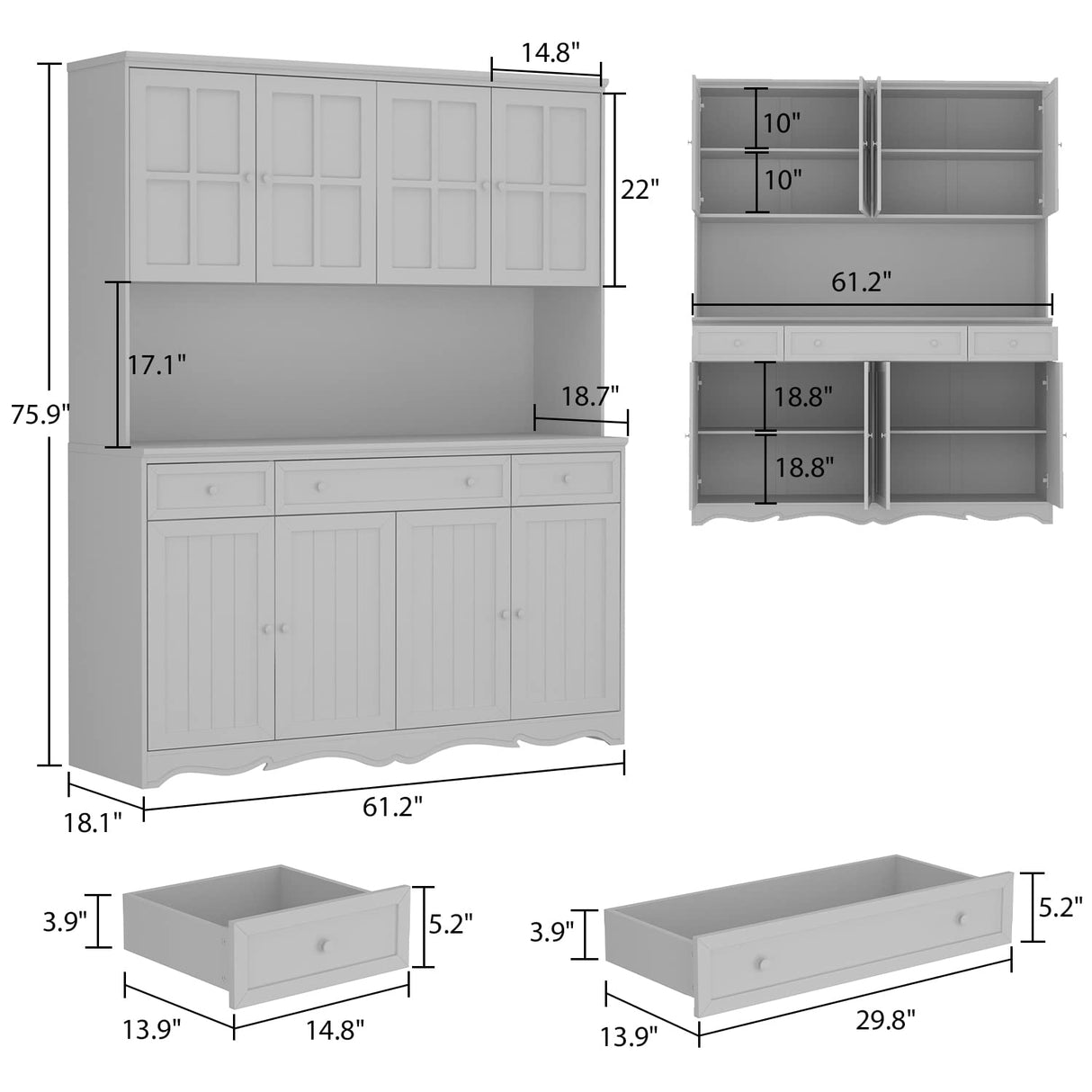 14.8"
22"
17.1"
18.7"
75.9"
18.1"
61.2"
10"
10"
61.2"
18.8"
18.8"
3.9"
5.2"
13.9"
14.8"
3.9"
5.2"
13.9"
29.8"