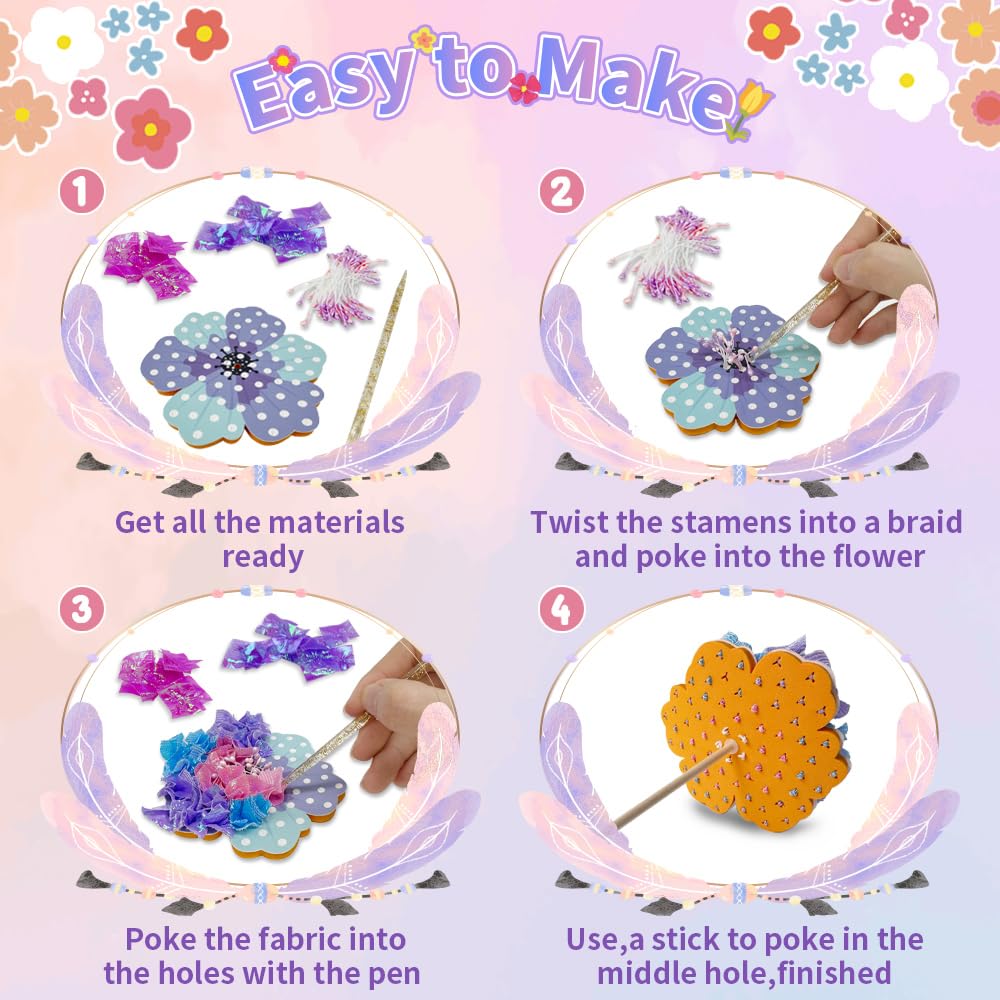 Easy to Make

1

Get all the materials ready

2

Twist the stamens into a braid and poke into the flower

3

Poke the fabric into the holes with the pen

4

Use,a stick to poke in the middle hole,finished