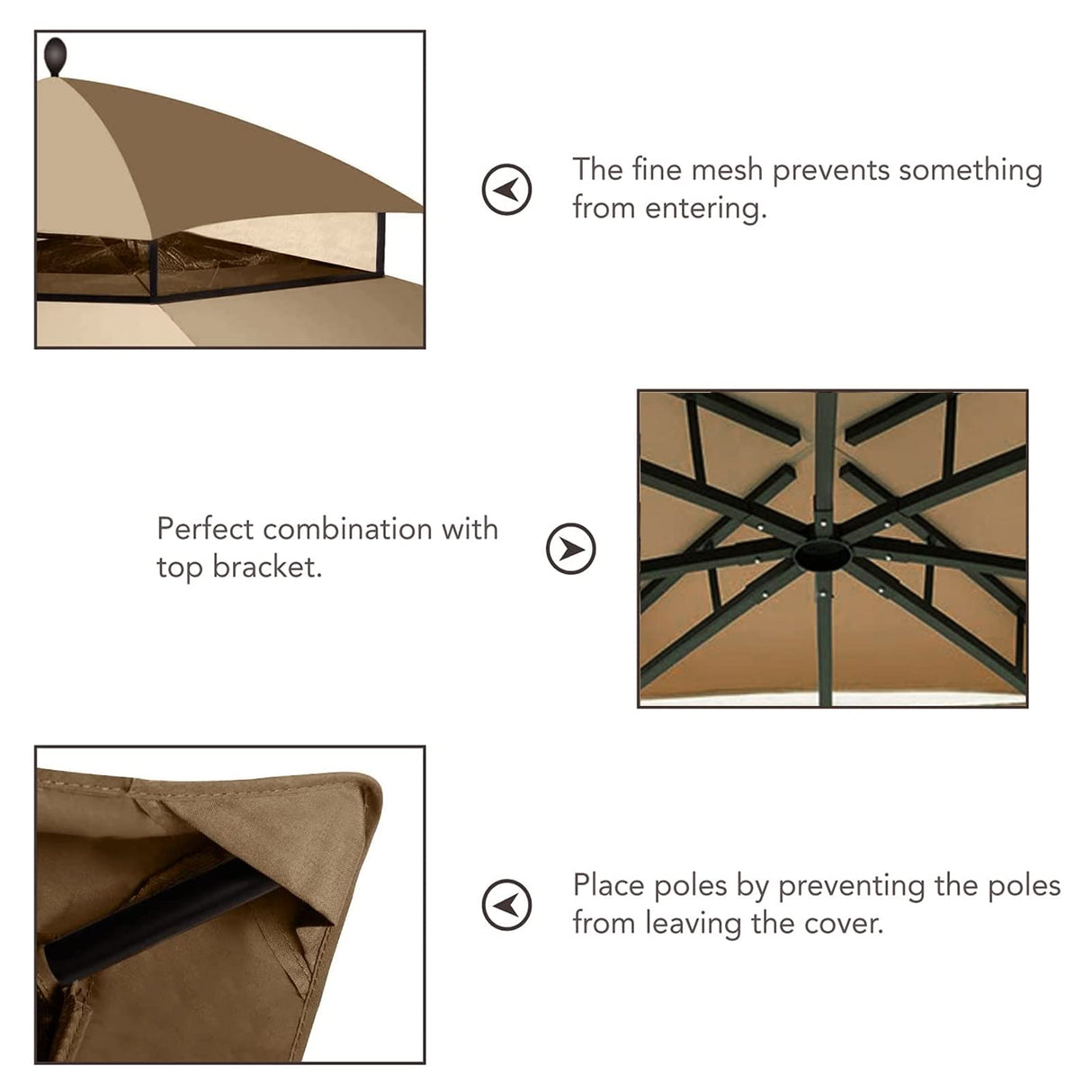 The fine mesh prevents something from entering.

Perfect combination with top bracket.

Place poles by preventing the poles from leaving the cover.