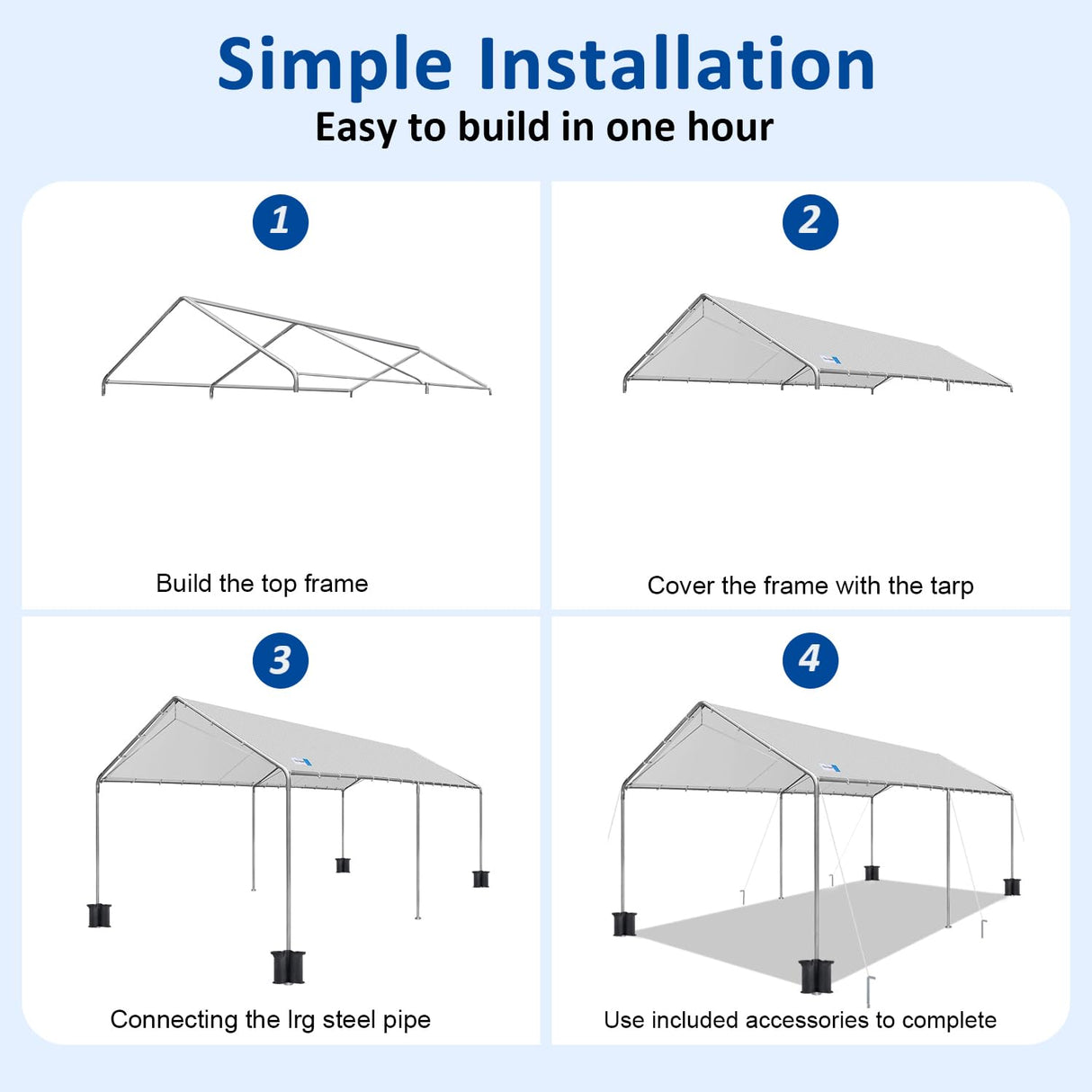 Simple Installation
Easy to build in one hour

1
Build the top frame

2
Cover the frame with the tarp

3
Connecting the lrg steel pipe

4
Use included accessories to complete