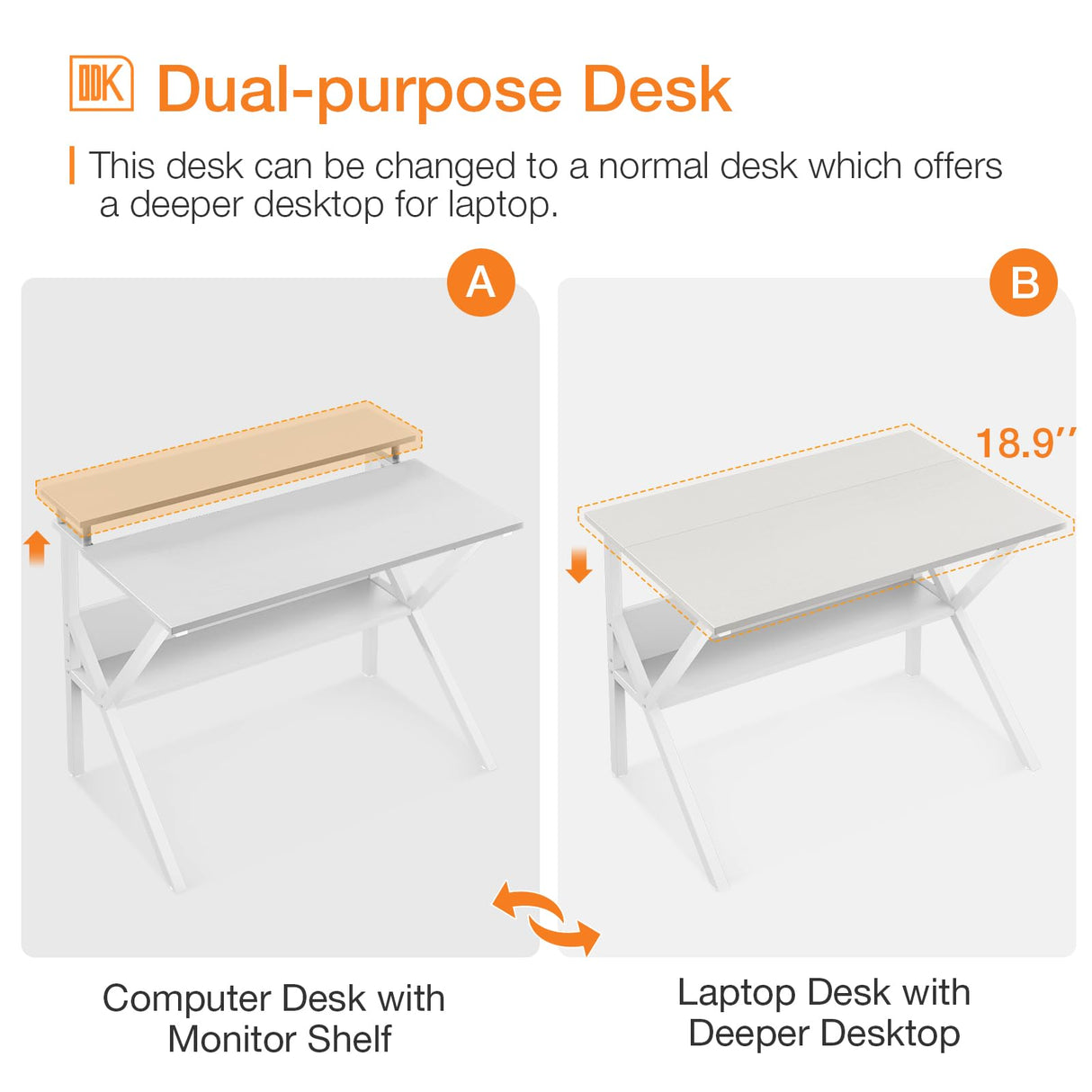 ODK Dual-purpose Desk

This desk can be changed to a normal desk which offers a deeper desktop for laptop.

A

B

18.9''

Computer Desk with Monitor Shelf

Laptop Desk with Deeper Desktop