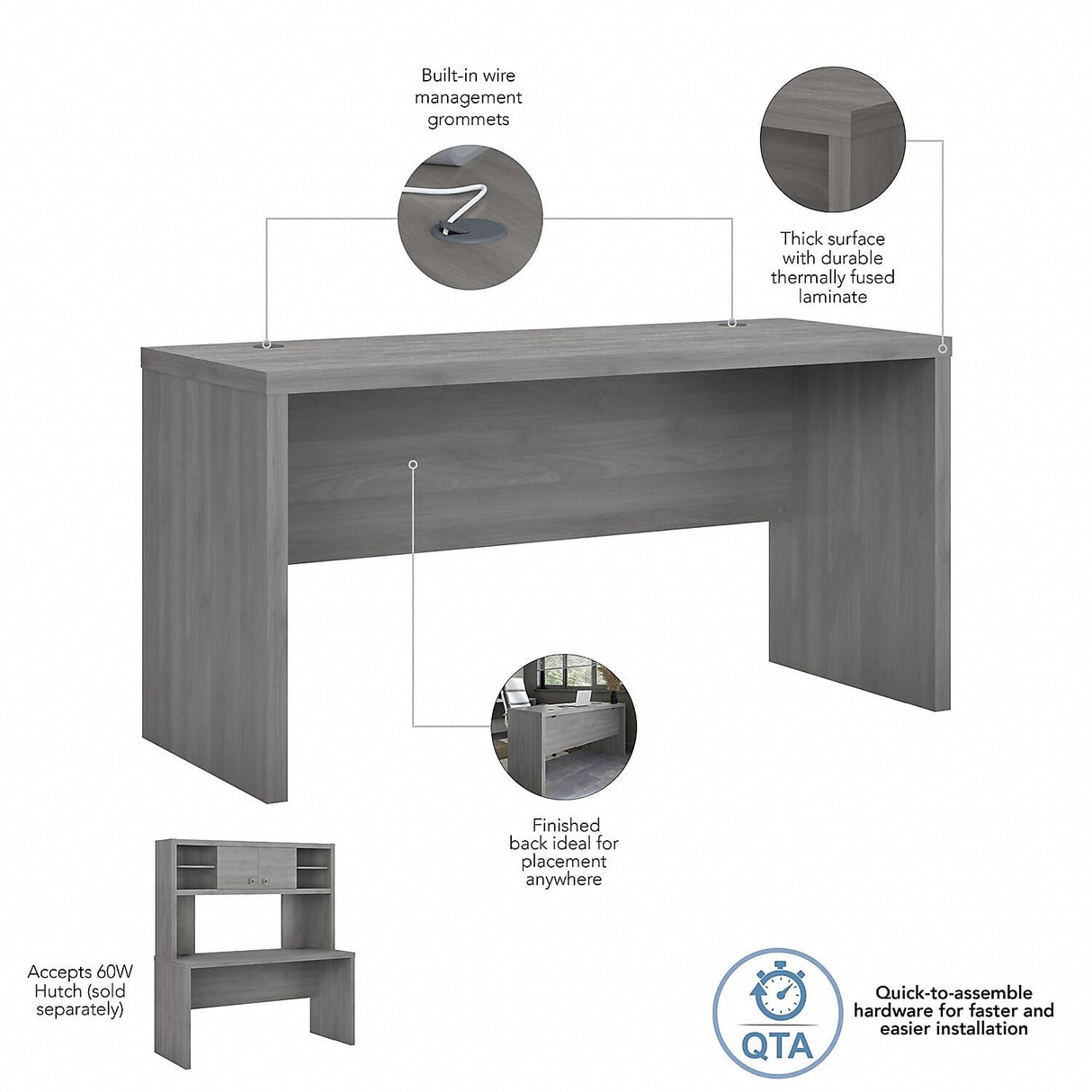 Built-in wire management grommets

Thick surface with durable thermally fused laminate

Finished back ideal for placement anywhere

Accepts 60W Hutch (sold separately)

QTA

Quick-to-assemble hardware for faster and easier installation