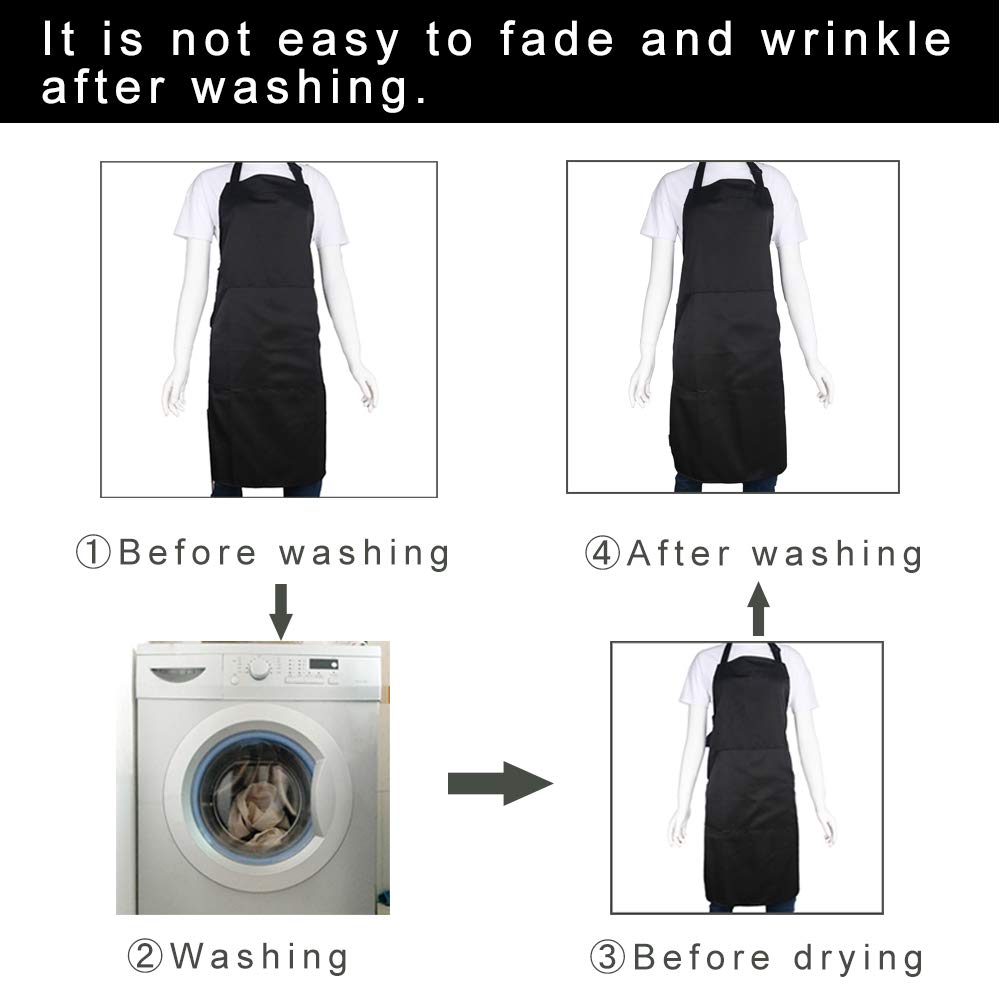 It is not easy to fade and wrinkle after washing.

①Before washing

④After washing

②Washing

③Before drying