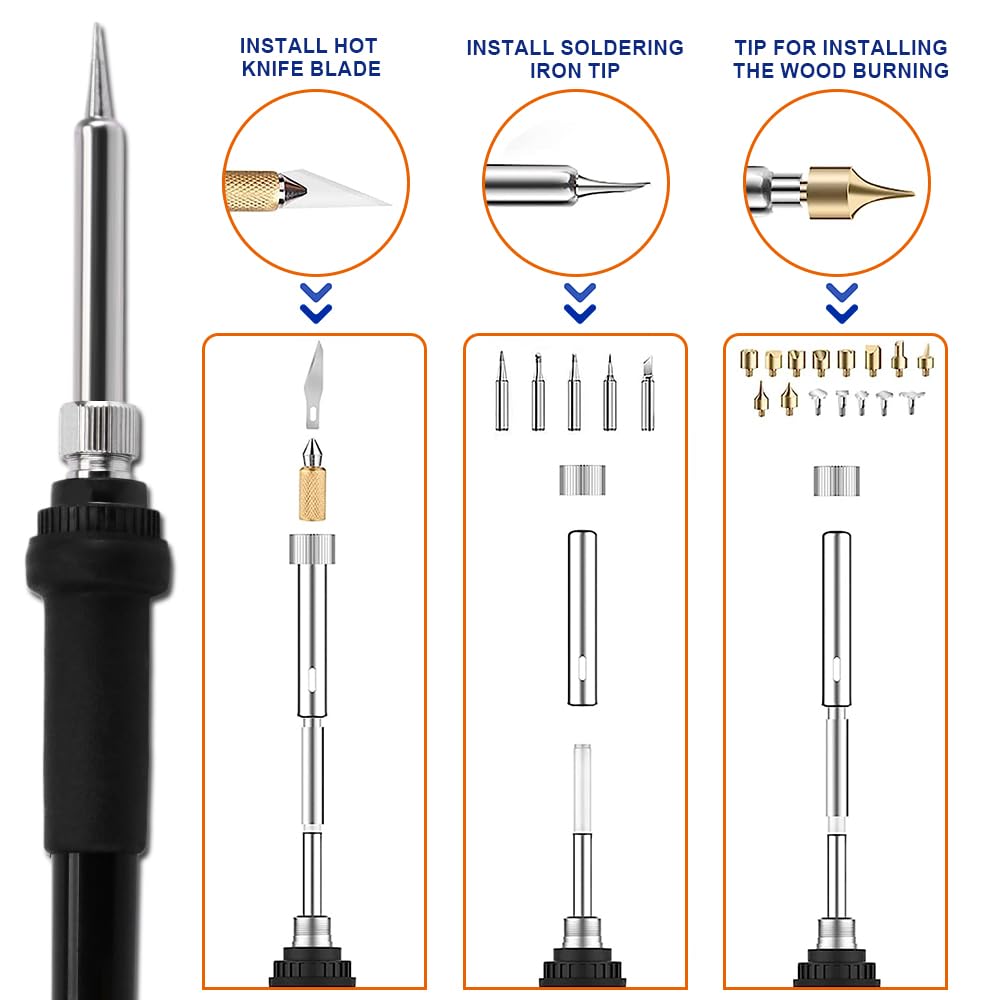 INSTALL HOT KNIFE BLADE

INSTALL SOLDERING IRON TIP

TIP FOR INSTALLING THE WOOD BURNING