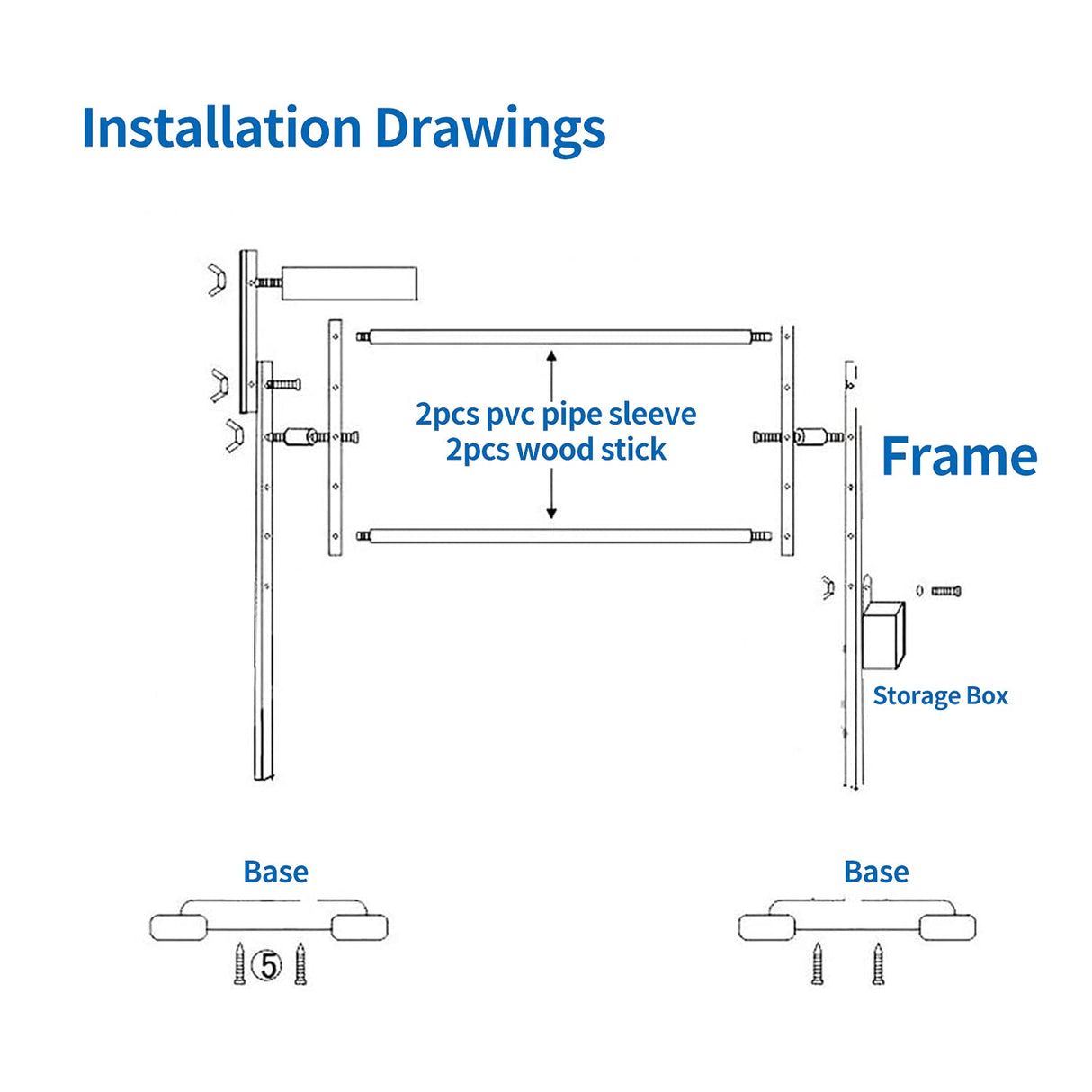 Installation Drawings

2pcs pvc pipe sleeve
2pcs wood stick

Frame

Storage Box

Base

⑤

Base