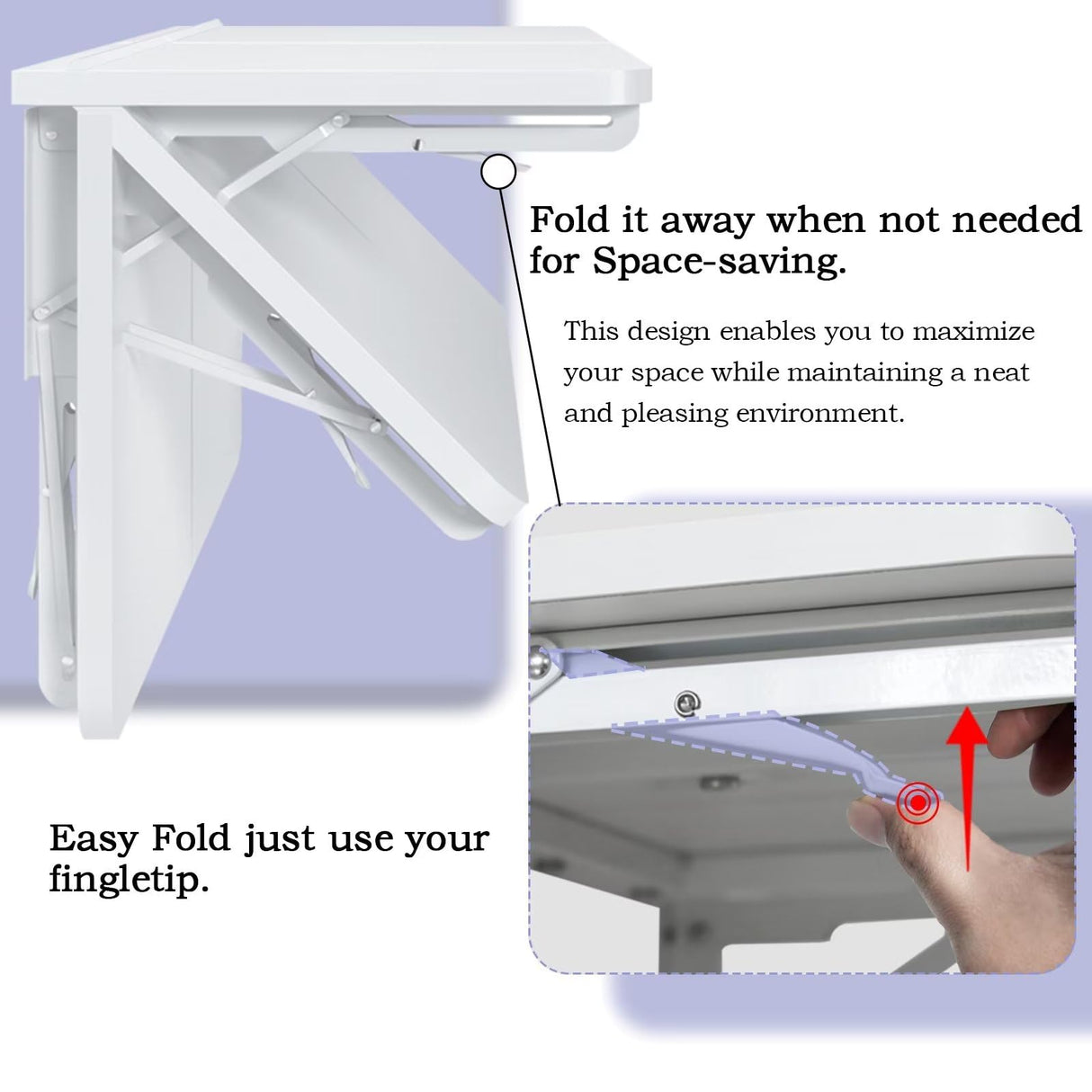 Fold it away when not needed for Space-saving.

This design enables you to maximize your space while maintaining a neat and pleasing environment.

Easy Fold just use your fingletip.