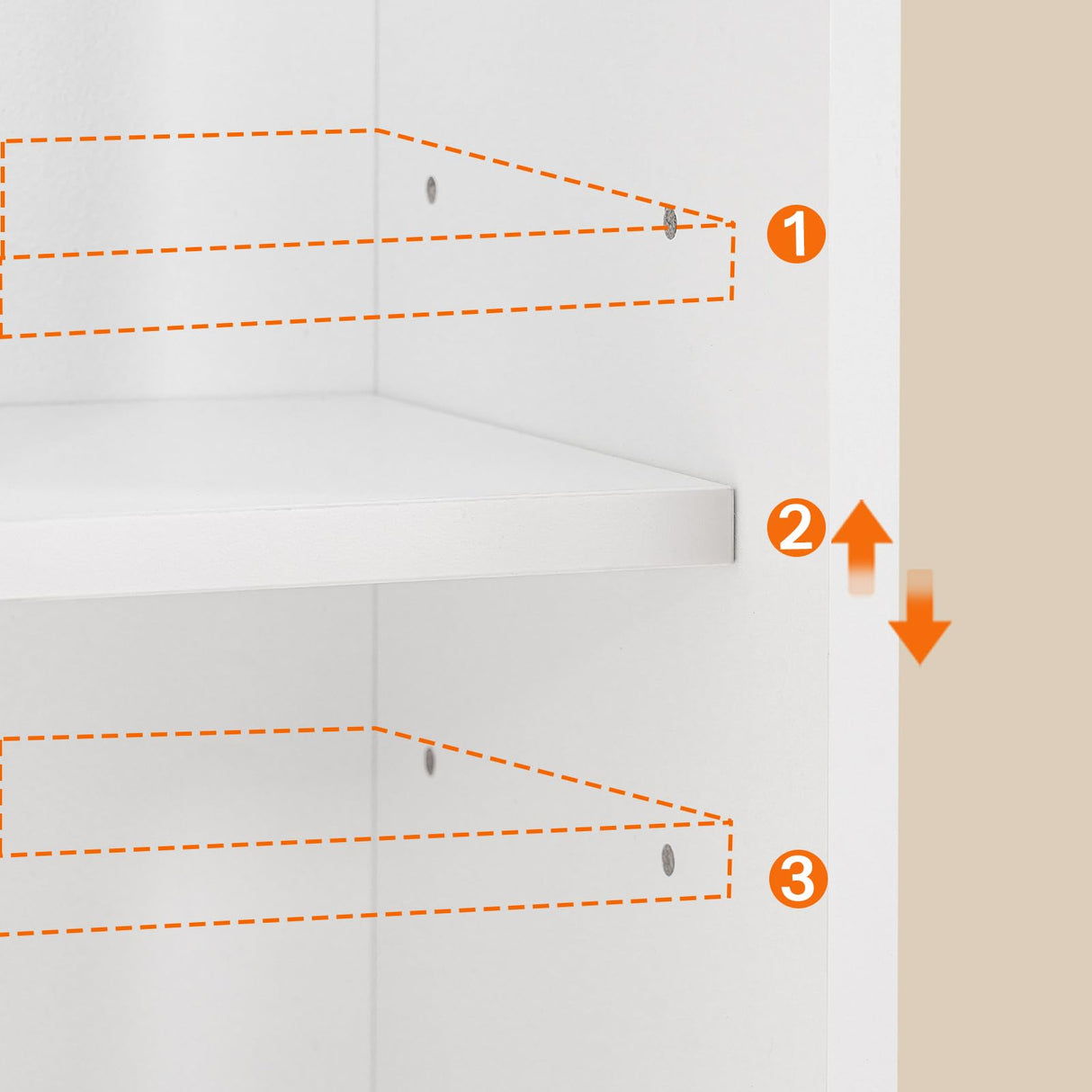 1

2

3