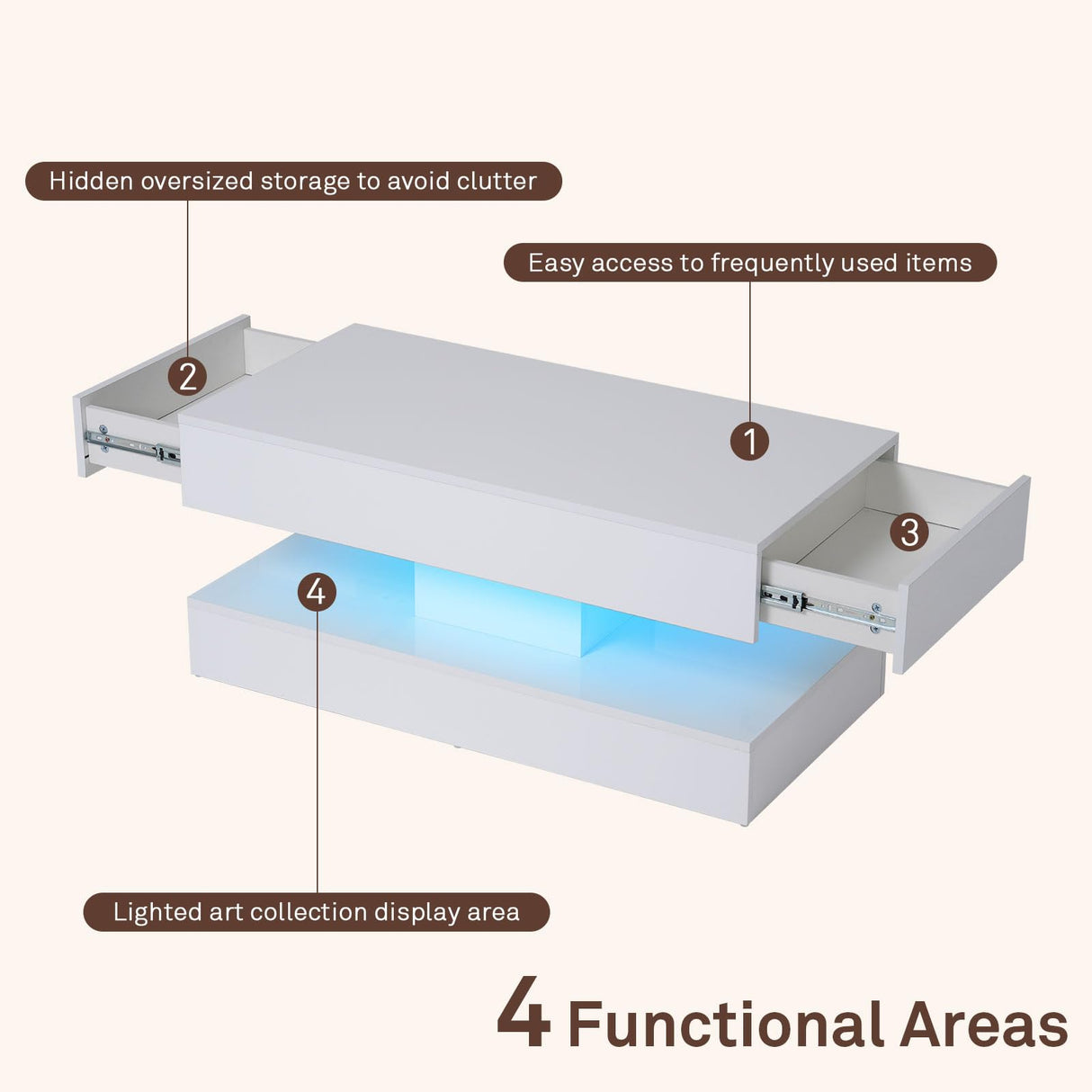 Hidden oversized storage to avoid clutter

Easy access to frequently used items

2

1

3

4

Lighted art collection display area

4 Functional Areas