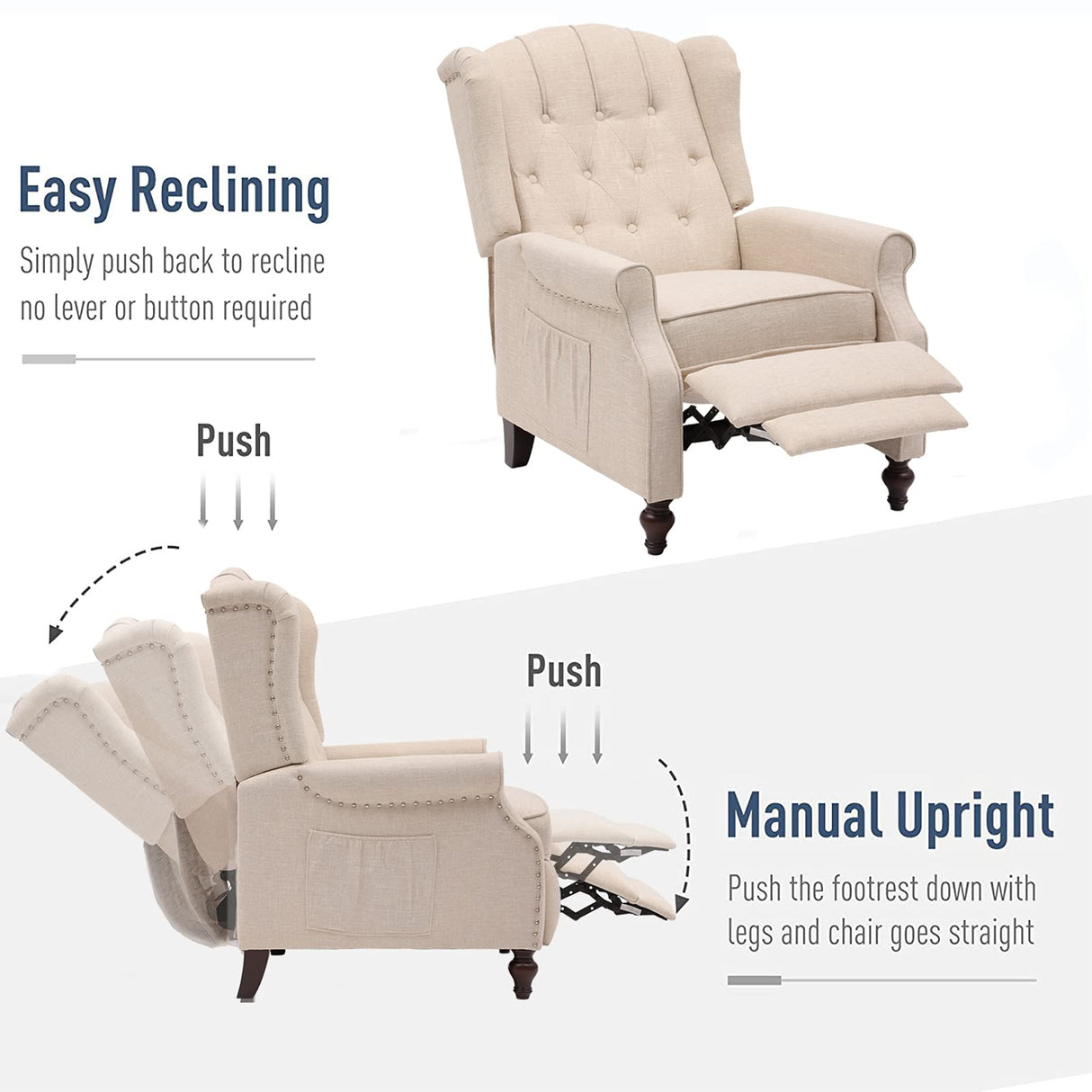 Easy Reclining

Simply push back to recline no lever or button required

Push

Push

Manual Upright

Push the footrest down with legs and chair goes straight