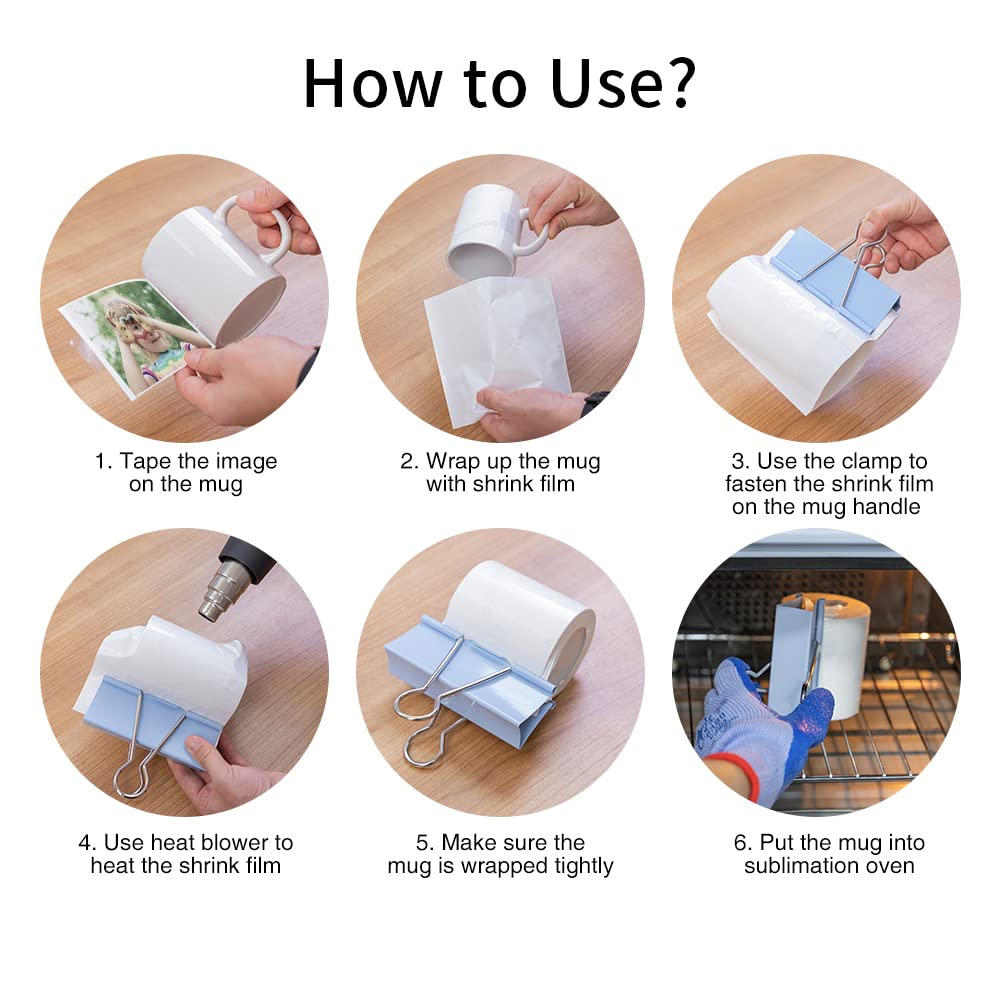 How to Use?

1. Tape the image on the mug

2. Wrap up the mug with shrink film

3. Use the clamp to fasten the shrink film on the mug handle

4. Use heat blower to heat the shrink film

5. Make sure the mug is wrapped tightly

6. Put the mug into sublimation oven