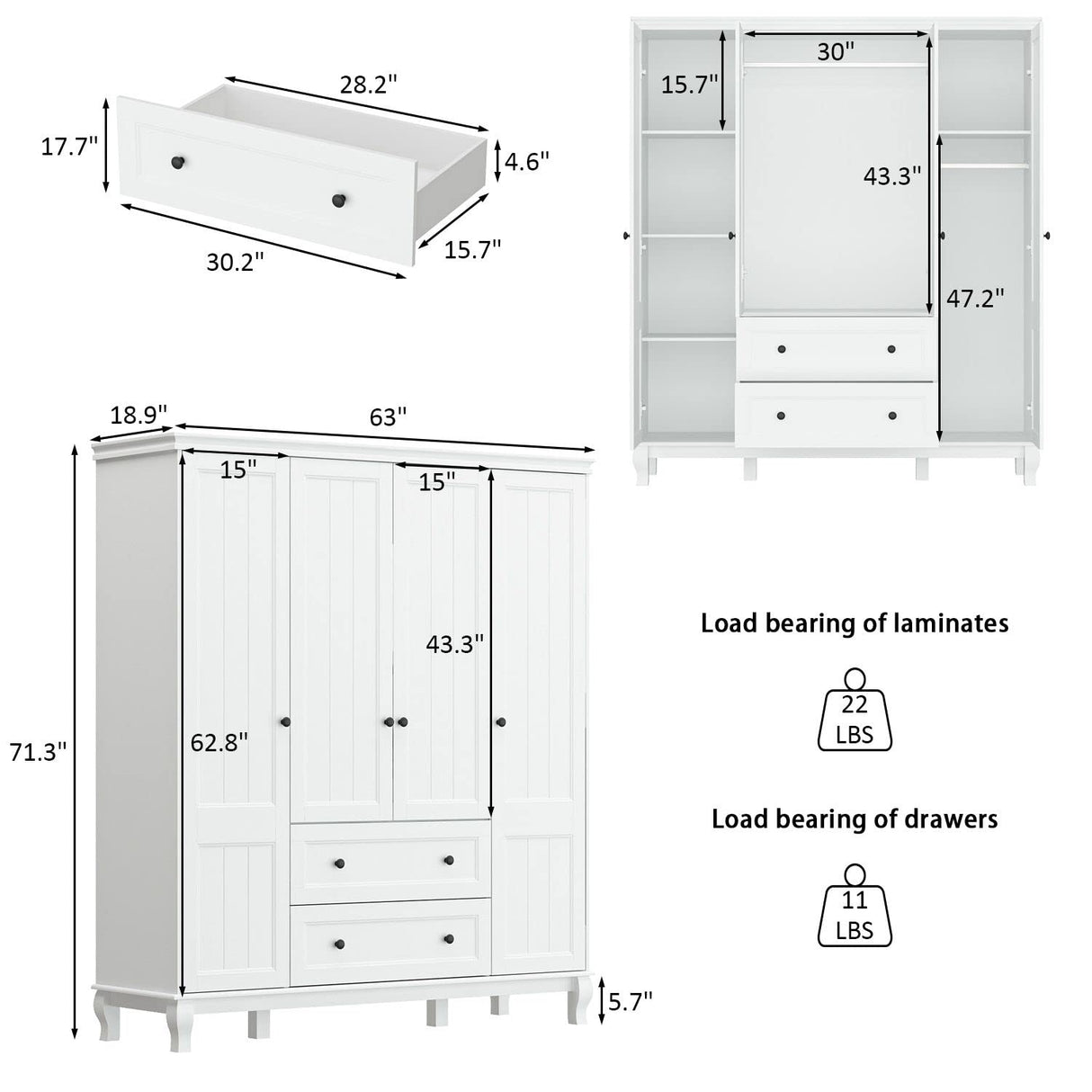 28.2"
17.7"
4.6"
30.2"
15.7"

30"
15.7"
43.3"
47.2"

18.9"
63"
15"
15"
43.3"
62.8"
71.3"
5.7"

Load bearing of laminates

22
LBS

Load bearing of drawers

11
LBS