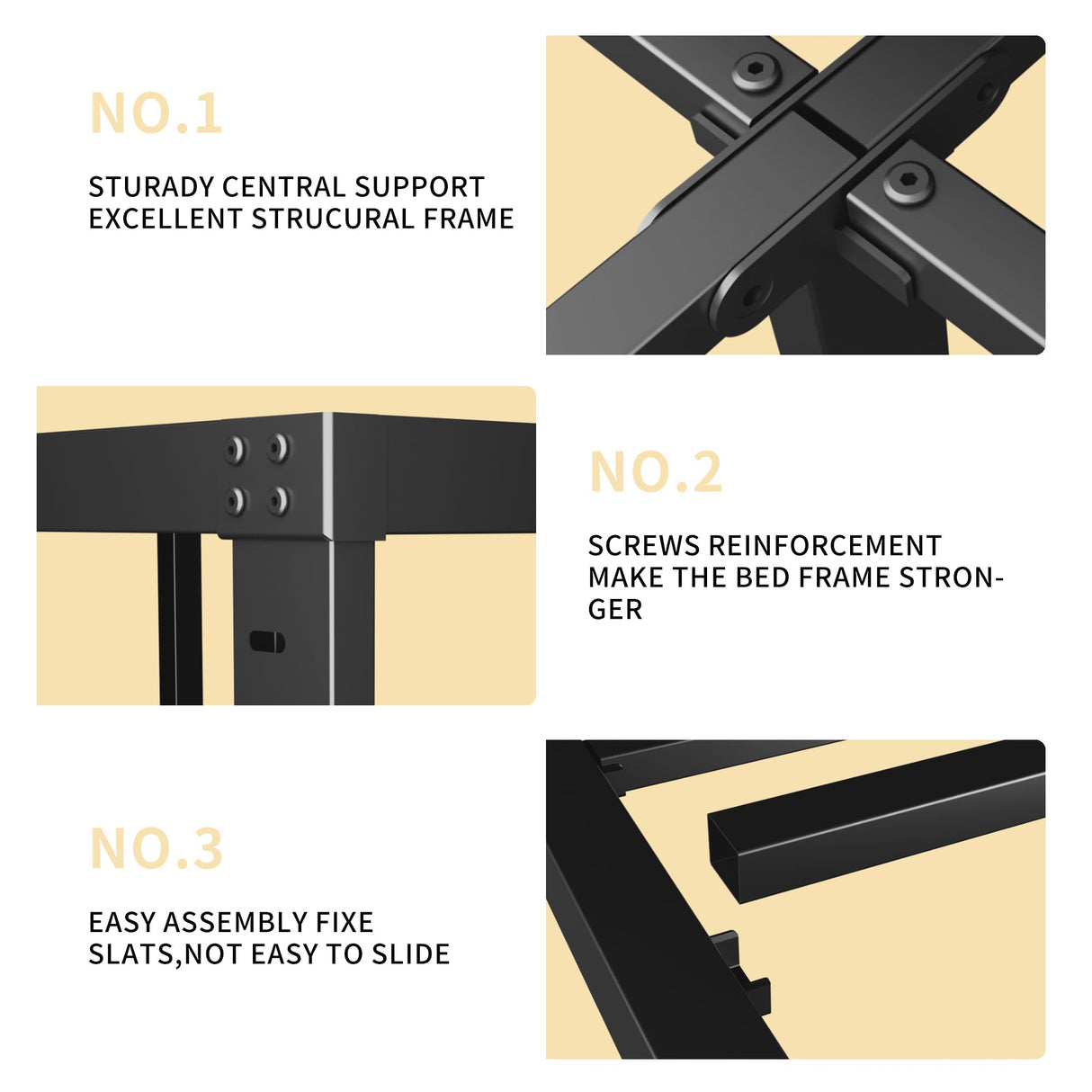 NO.1

STURADY CENTRAL SUPPORT EXCELLENT STRUCURAL FRAME

NO.2

SCREWS REINFORCEMENT MAKE THE BED FRAME STRONGER

NO.3

EASY ASSEMBLY FIXE SLATS,NOT EASY TO SLIDE