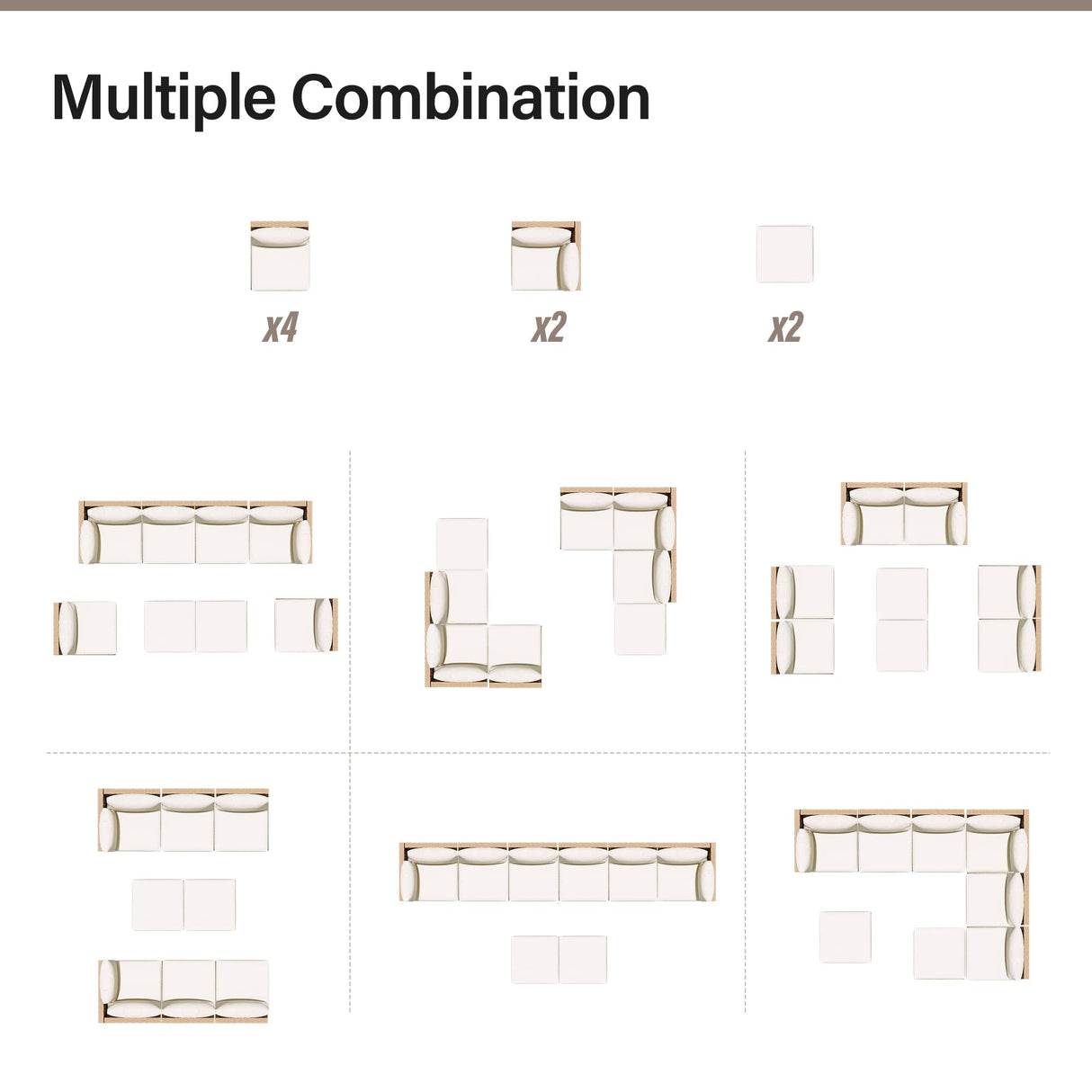 Multiple Combination

x4

x2

x2