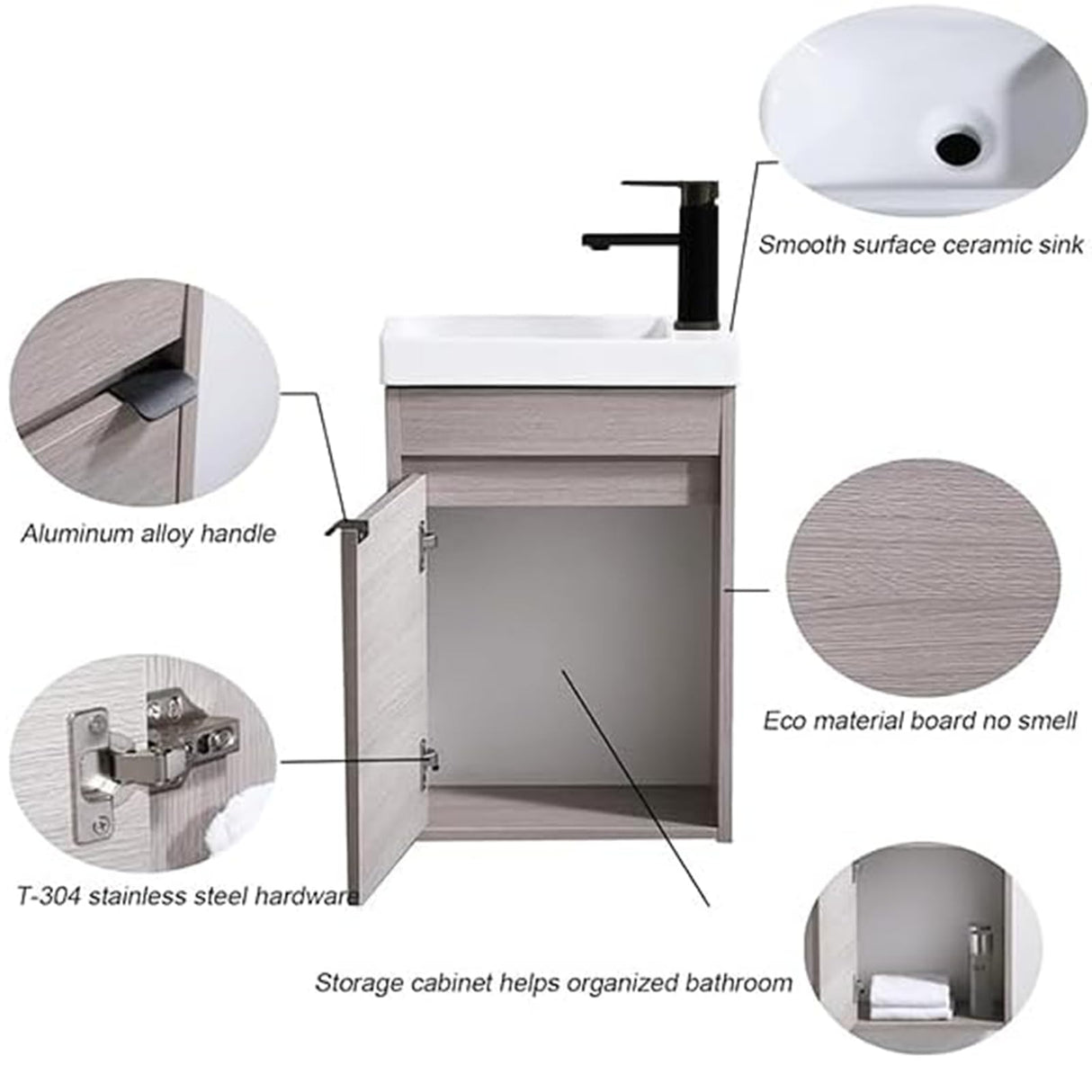 Smooth surface ceramic sink

Aluminum alloy handle

Eco material board no smell

T-304 stainless steel hardware

Storage cabinet helps organized bathroom