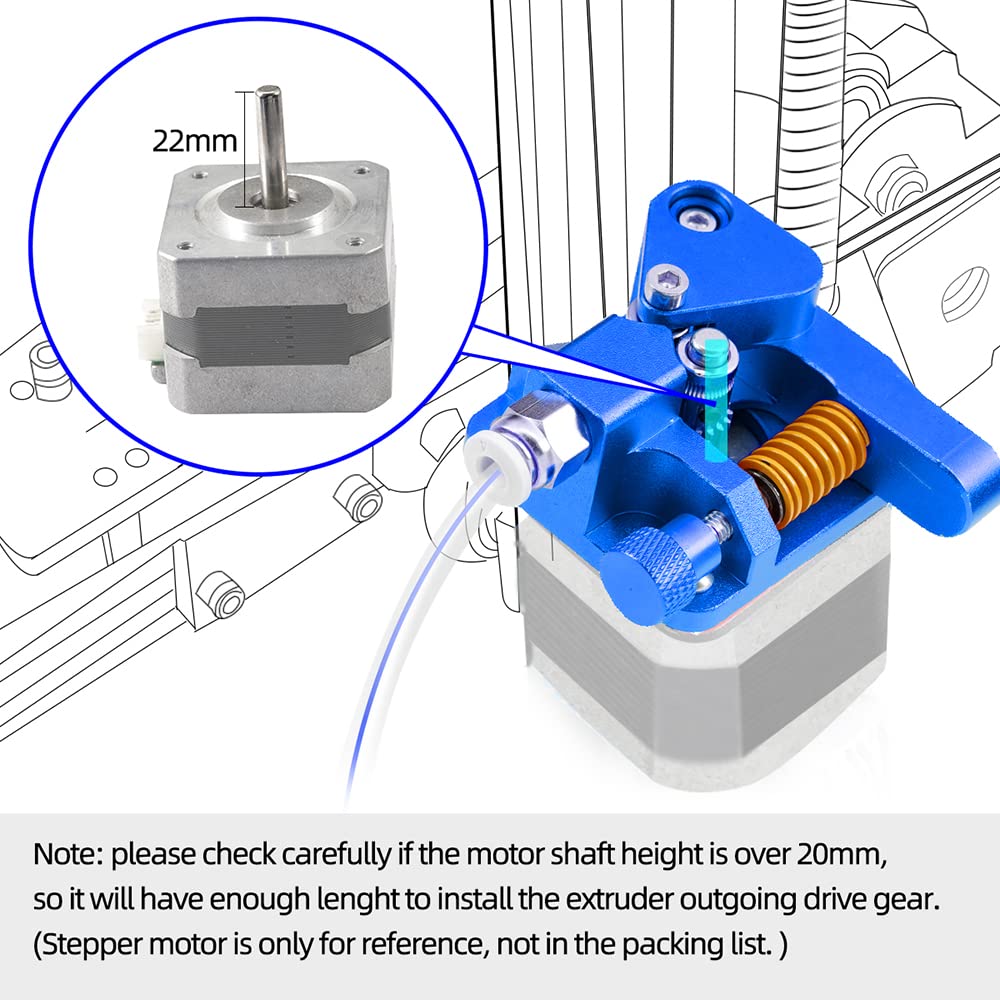 22mm

Note: please check carefully if the motor shaft height is over 20mm, so it will have enough lenght to install the extruder outgoing drive gear. (Stepper motor is only for reference, not in the packing list. )